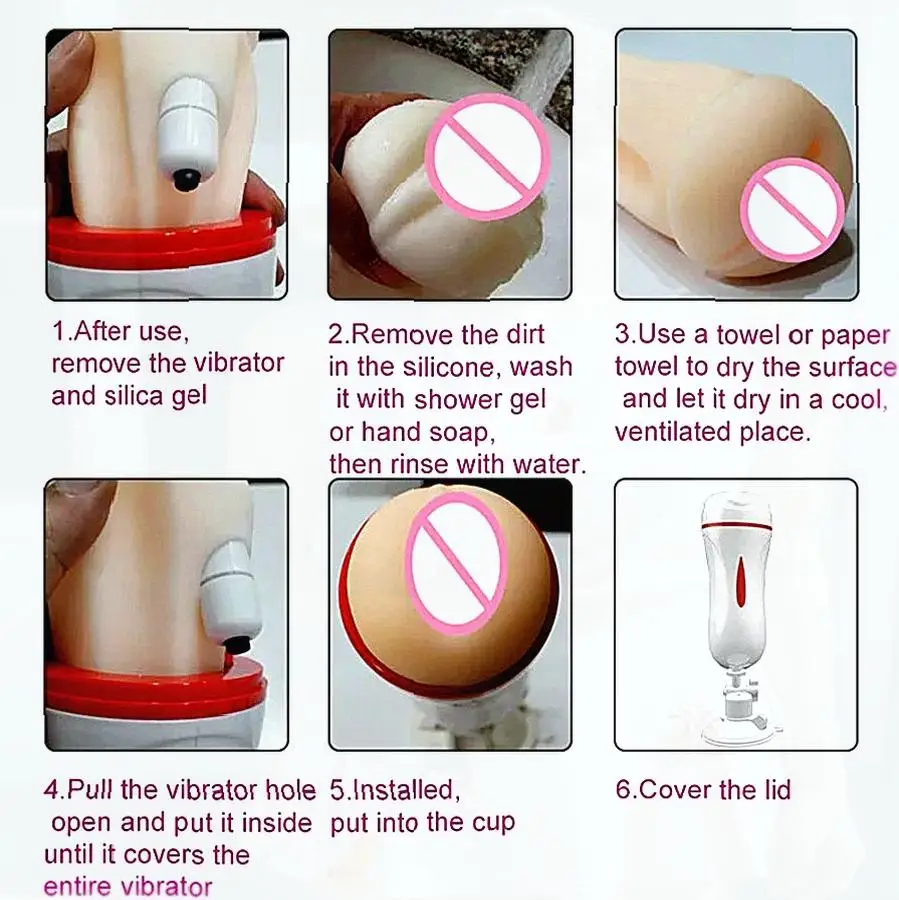 1.After use, remove the vibrator and silica gel

2.Remove the dirt in the silicone, wash it with shower gel or hand soap, then rinse with water.

3.Use a towel or paper towel to dry the surface and let it dry in a cool, ventilated place.

4.Pull the vibrator hole open and put it inside until it covers the entire vibrator

5.Installed, put into the cup

6.Cover the lid