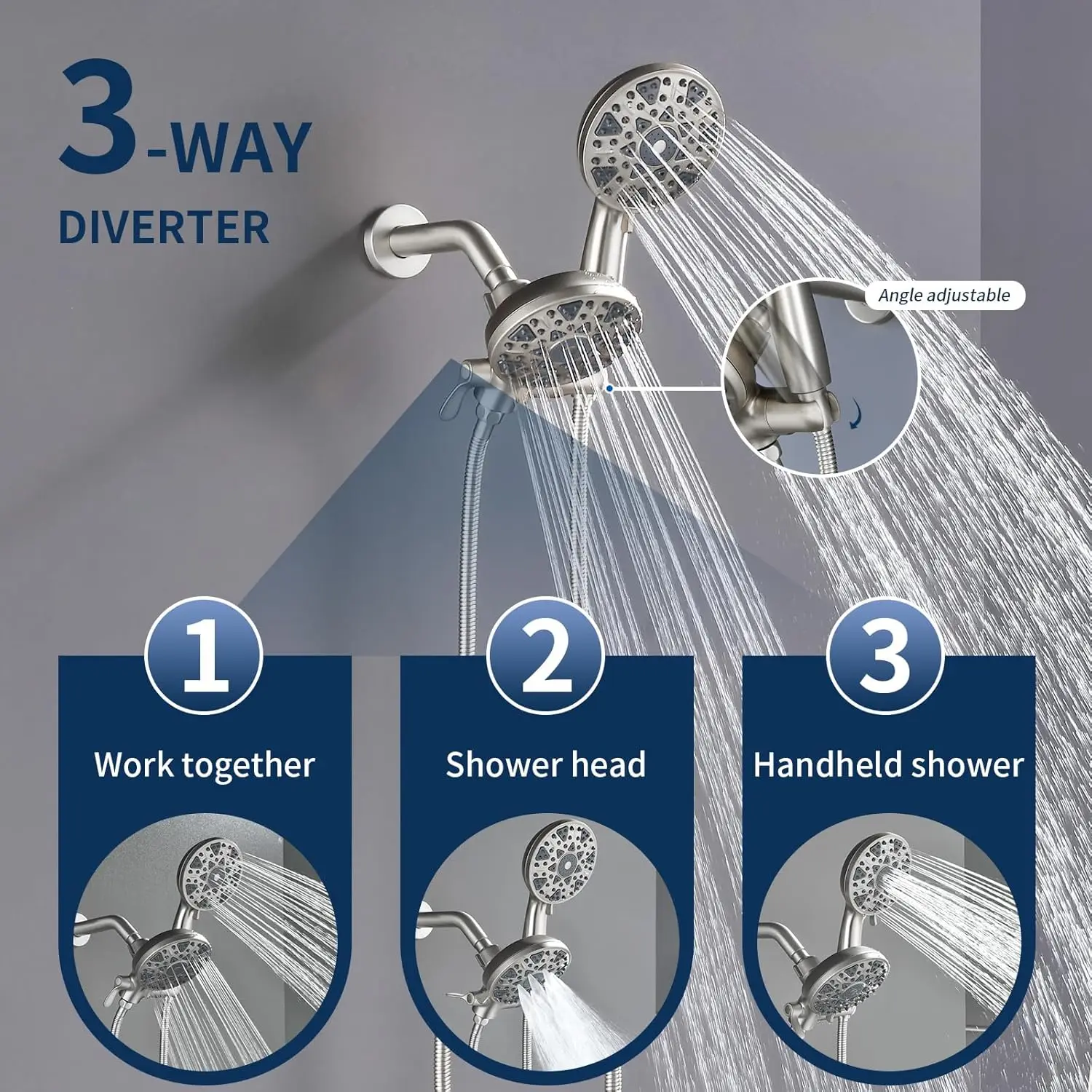 3-WAY
DIVERTER

Angle adjustable

1
Work together

2
Shower head

3
Handheld shower