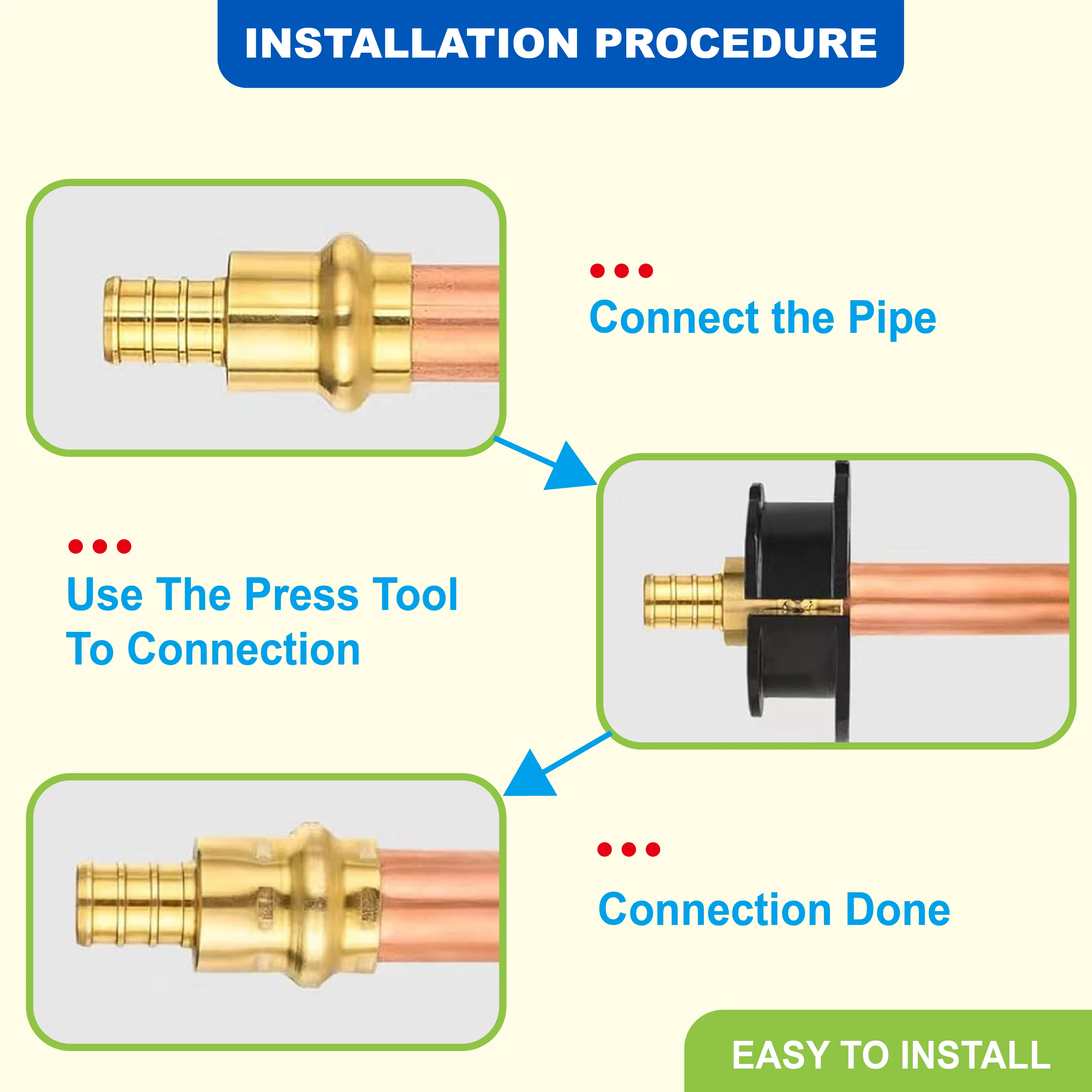 INSTALLATION PROCEDURE

Connect the Pipe

Use The Press Tool To Connection

Connection Done

EASY TO INSTALL