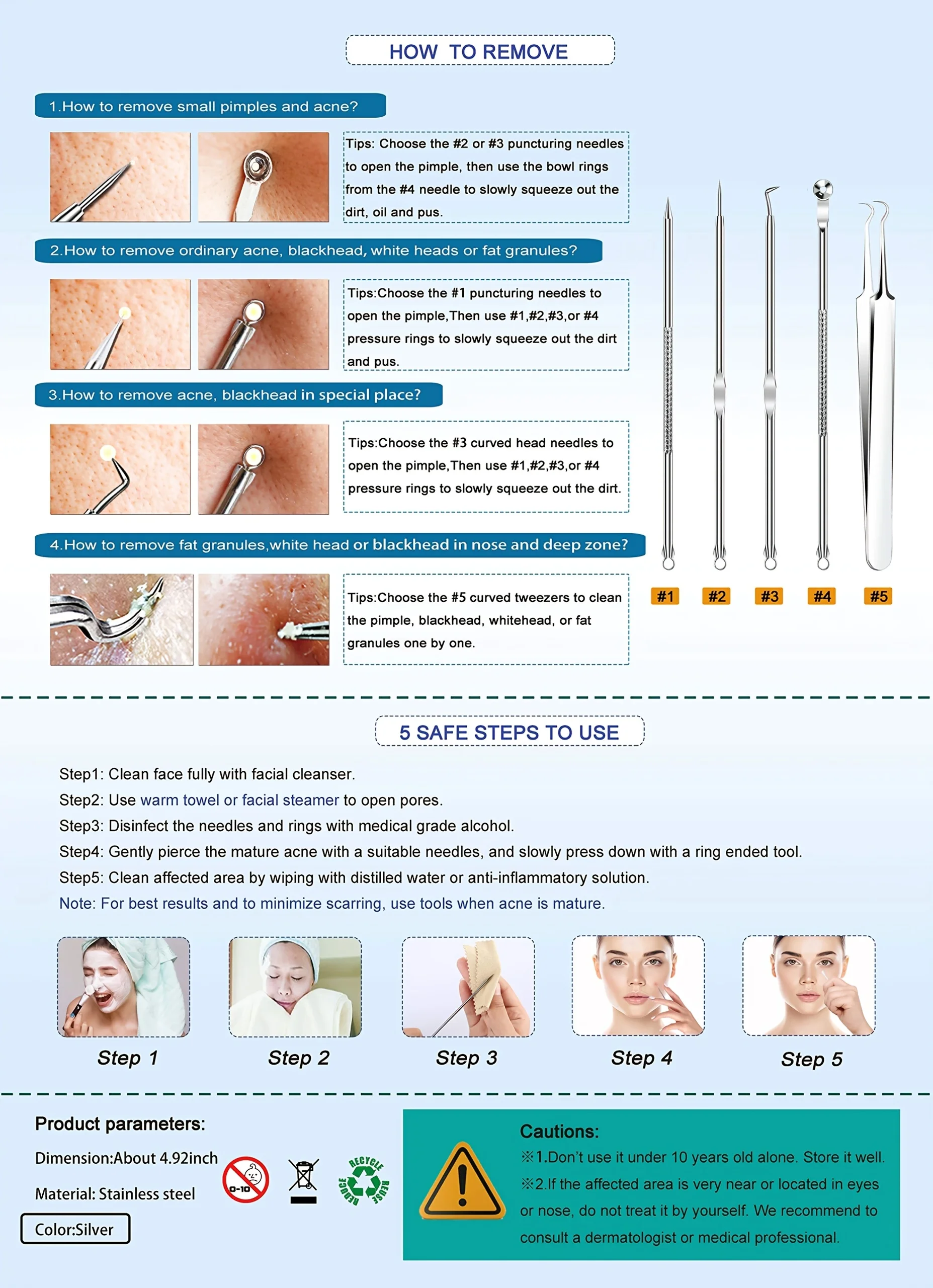 HOW TO REMOVE

1.How to remove small pimples and acne?

Tips: Choose the #2 or #3 puncturing needles to open the pimple, then use the bowl rings from the #4 needle to slowly squeeze out the dirt, oil and pus.

2.How to remove ordinary acne, blackhead, white heads or fat granules?

Tips:Choose the #1 puncturing needles to open the pimple,Then use #1,#2,#3,or #4 pressure rings to slowly squeeze out the dirt and pus.

3.How to remove acne, blackhead in special place?

Tips:Choose the #3 curved head needles to open the pimple,Then use #1,#2,#3,or #4 pressure rings to slowly squeeze out the dirt.

4.How to remove fat granules,white head or blackhead in nose and deep zone?

Tips:Choose the #5 curved tweezers to clean the pimple, blackhead, whitehead, or fat granules one by one.

#1 #2 #3 #4 #5

5 SAFE STEPS TO USE

Step1: Clean face fully with facial cleanser.
Step2: Use warm towel or facial steamer to open pores.
Step3: Disinfect the needles and rings with medical grade alcohol.
Step4: Gently pierce the mature acne with a suitable needles, and slowly press down with a ring ended tool.
Step5: Clean affected area by wiping with distilled water or anti-inflammatory solution.
Note: For best results and to minimize scarring, use tools when acne is mature.

Step 1 Step 2 Step 3 Step 4 Step 5

Product parameters:
Dimension:About 4.92inch
Material: Stainless steel
Color:Silver

0-10

RECYCLE REUSE REDUCE

Cautions:
※1.Don't use it under 10 years old alone. Store it well.
※2.If the affected area is very near or located in eyes or nose, do not treat it by yourself. We recommend to consult a dermatologist or medical professional.