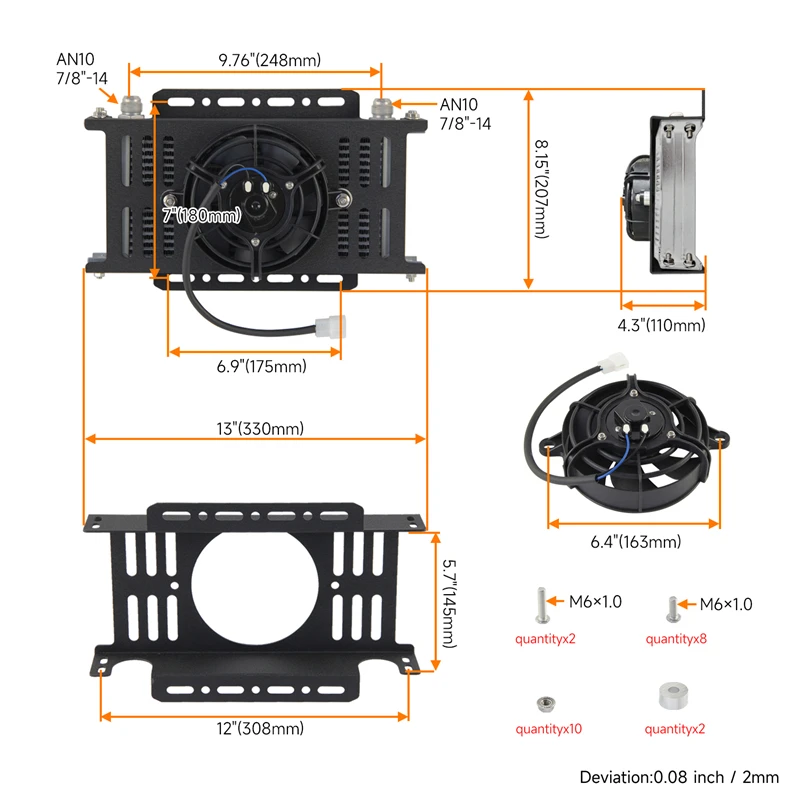 AN10
7/8"-14

9.76"(248mm)

AN10
7/8"-14

7"(180mm)

8.15"(207mm)

4.3"(110mm)

6.9"(175mm)

13"(330mm)

6.4"(163mm)

5.7"(145mm)

12"(308mm)

M6×1.0
quantityx2

M6×1.0
quantityx8

quantityx10

quantityx2

Deviation:0.08 inch / 2mm