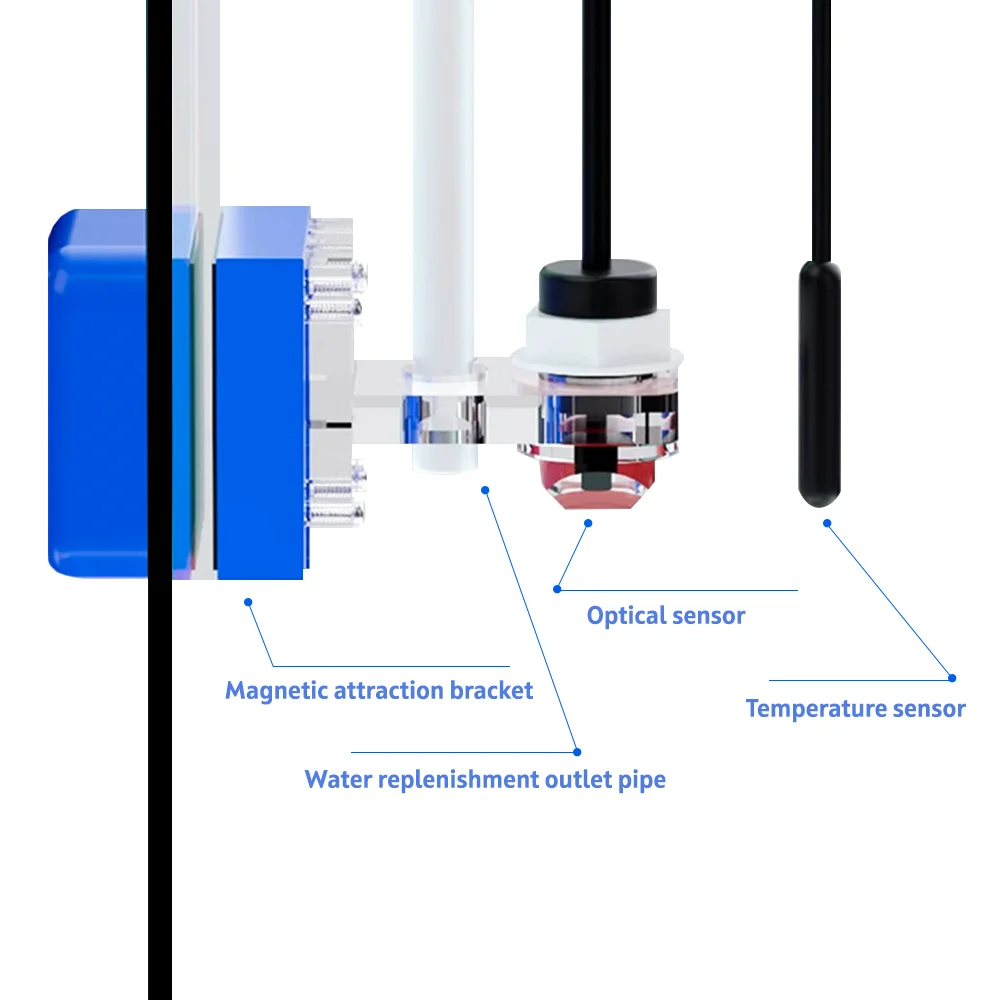 Optical sensor

Magnetic attraction bracket

Temperature sensor

Water replenishment outlet pipe