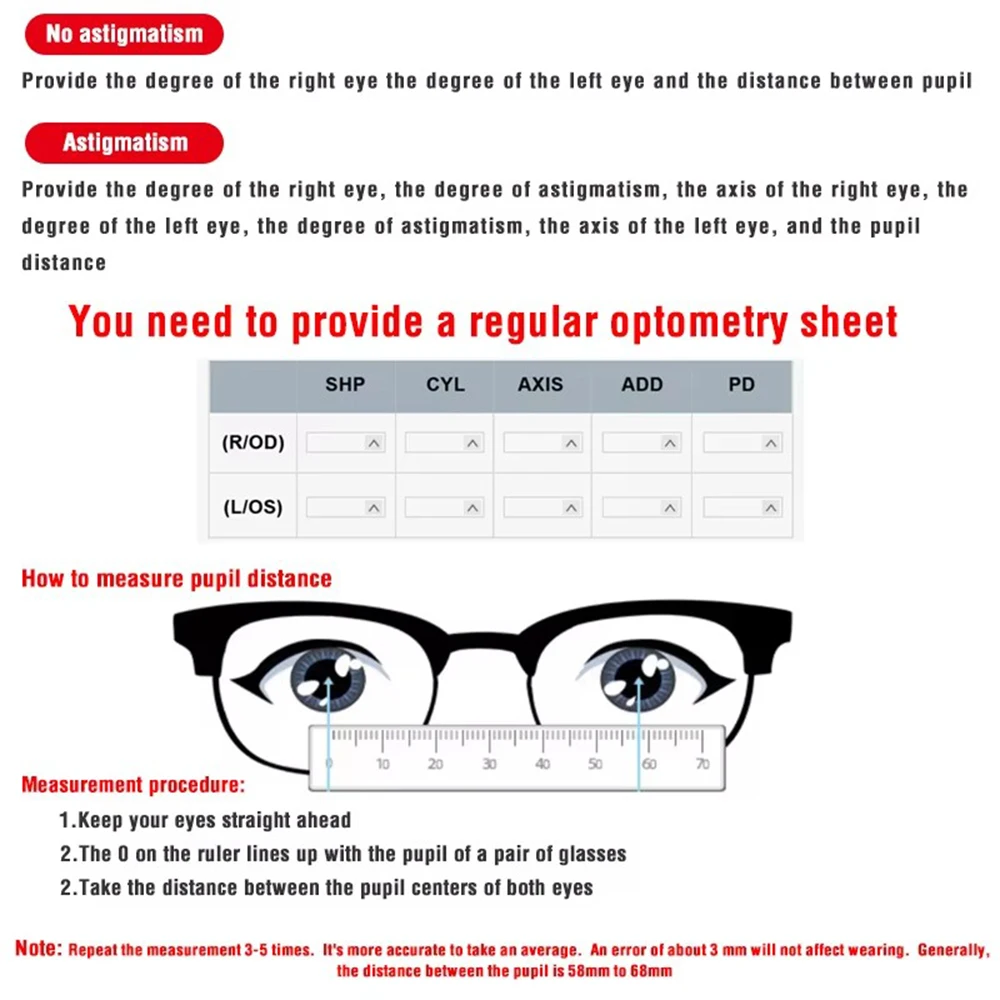 No astigmatism

Provide the degree of the right eye the degree of the left eye and the distance between pupil

Astigmatism

Provide the degree of the right eye, the degree of astigmatism, the axis of the right eye, the degree of the left eye, the degree of astigmatism, the axis of the left eye, and the pupil distance

You need to provide a regular optometry sheet

| | SHP | CYL | AXIS | ADD | PD |
|---|---|---|---|---|---|
| (R/OD) | | | | | |
| (L/OS) | | | | | |

How to measure pupil distance

0 10 20 30 40 50 60 70

Measurement procedure:

1.Keep your eyes straight ahead

2.The 0 on the ruler lines up with the pupil of a pair of glasses

2.Take the distance between the pupil centers of both eyes

Note: Repeat the measurement 3-5 times. It's more accurate to take an average. An error of about 3 mm will not affect wearing. Generally, the distance between the pupil is 58mm to 68mm