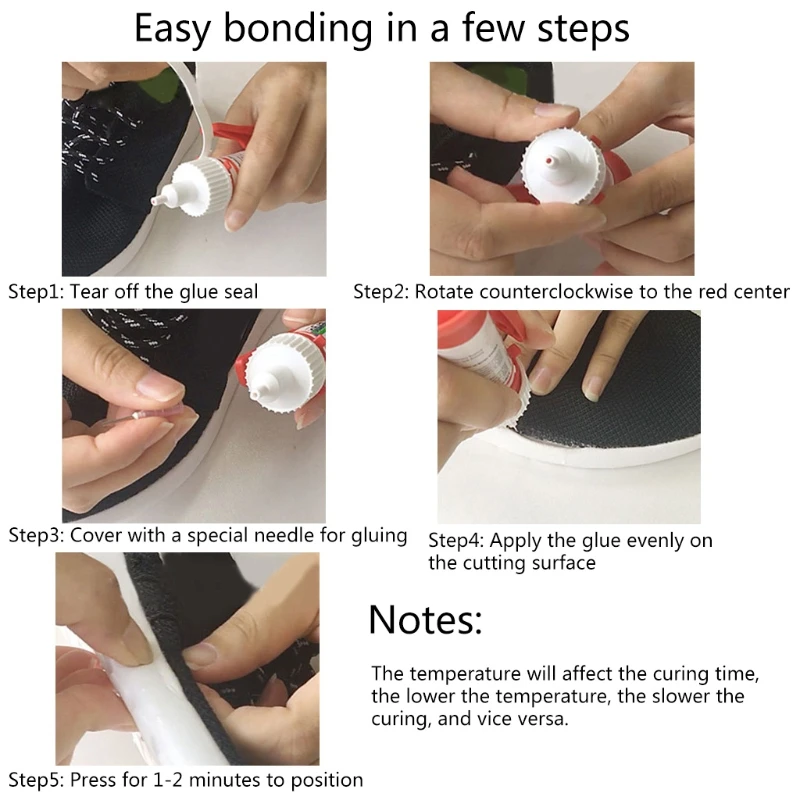 Easy bonding in a few steps

Step1: Tear off the glue seal

Step2: Rotate counterclockwise to the red center

Step3: Cover with a special needle for gluing

Step4: Apply the glue evenly on the cutting surface

Step5: Press for 1-2 minutes to position

Notes:

The temperature will affect the curing time, the lower the temperature, the slower the curing, and vice versa.