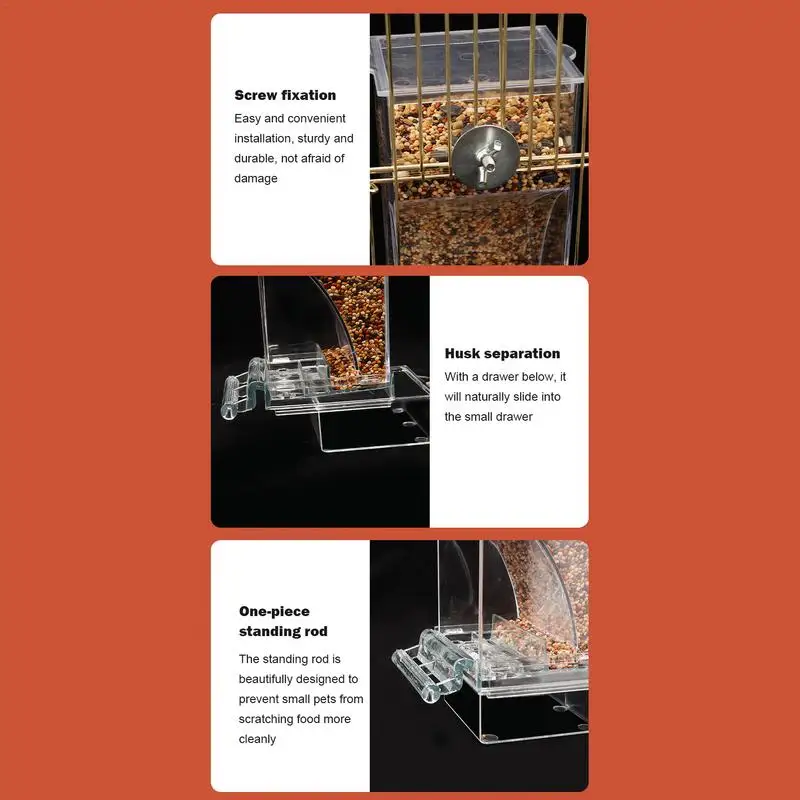 Screw fixation

Easy and convenient installation, sturdy and durable, not afraid of damage

Husk separation

With a drawer below, it will naturally slide into the small drawer

One-piece standing rod

The standing rod is beautifully designed to prevent small pets from scratching food more cleanly