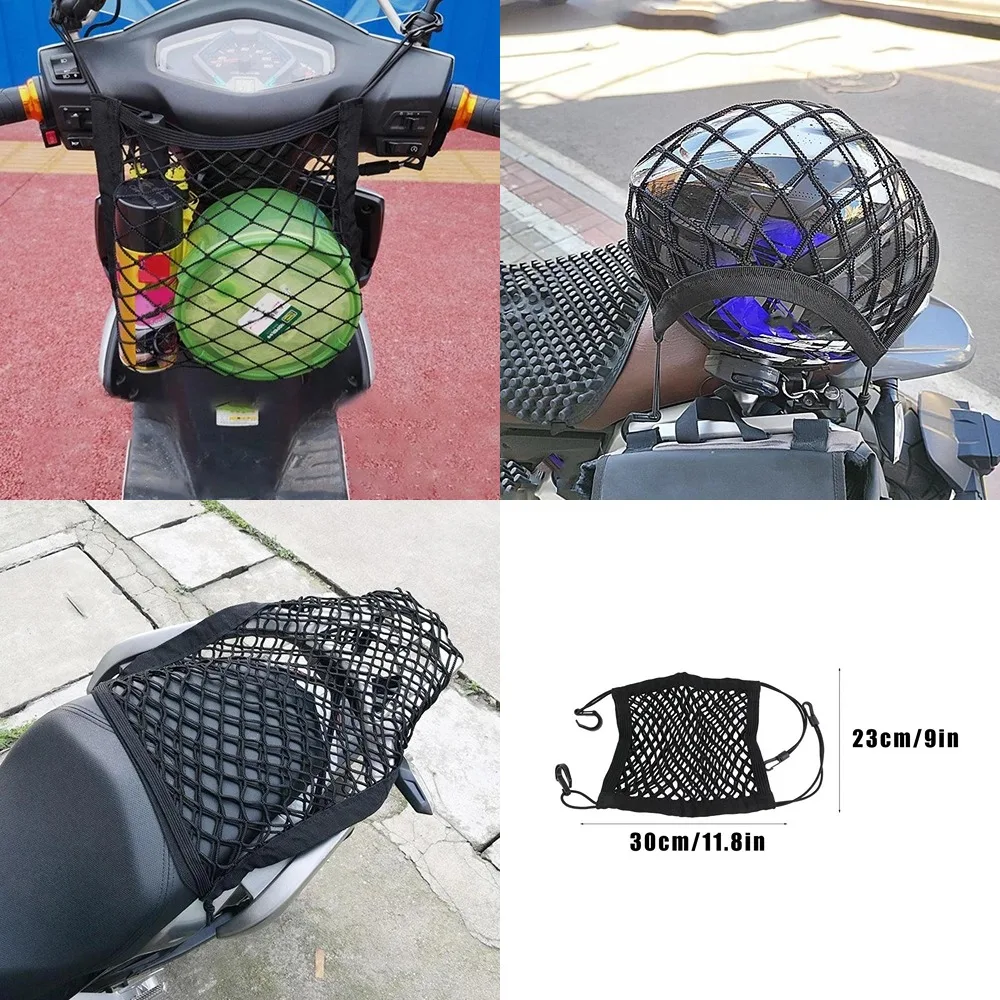 23cm/9in

30cm/11.8in