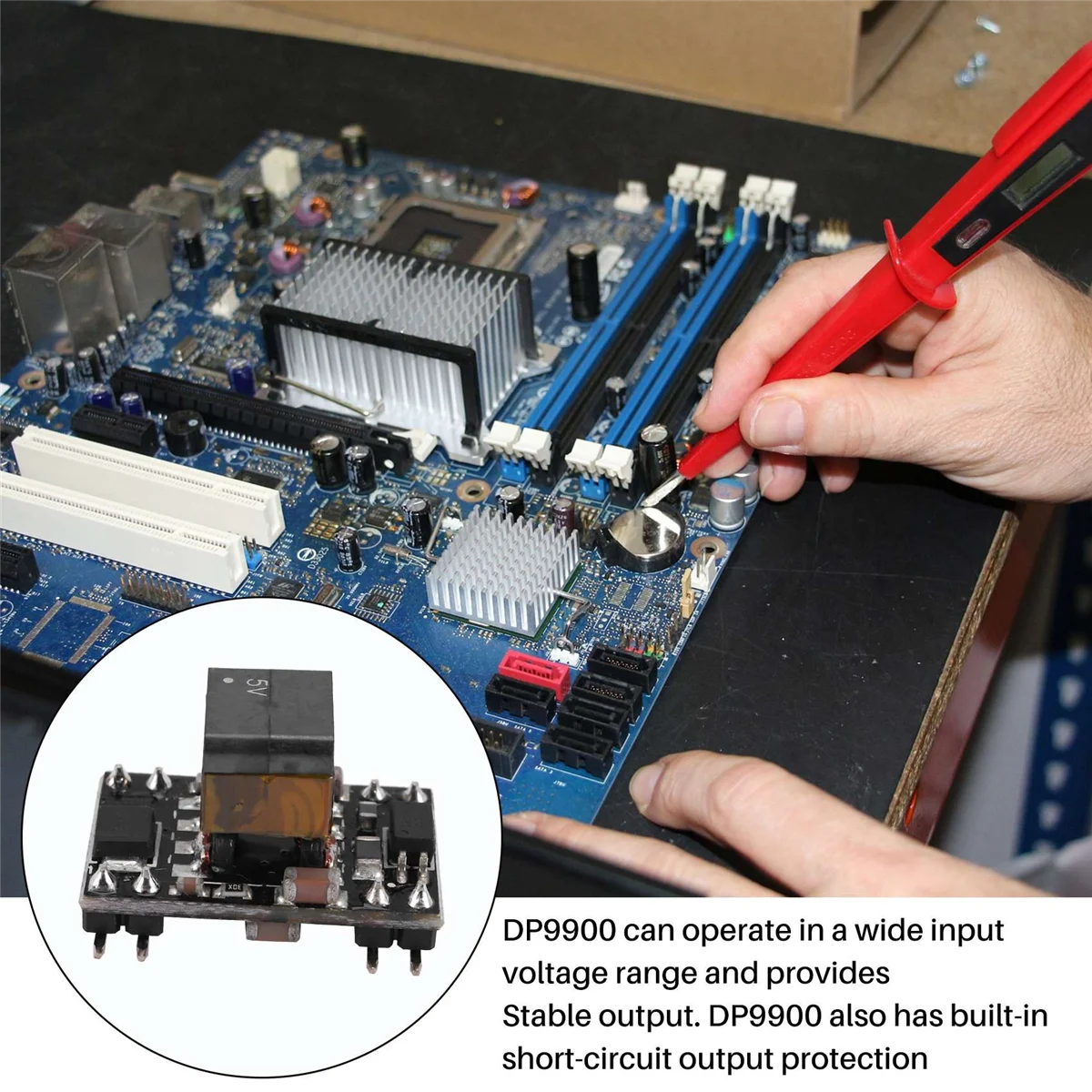 5V

DP9900 can operate in a wide input voltage range and provides Stable output. DP9900 also has built-in short-circuit output protection