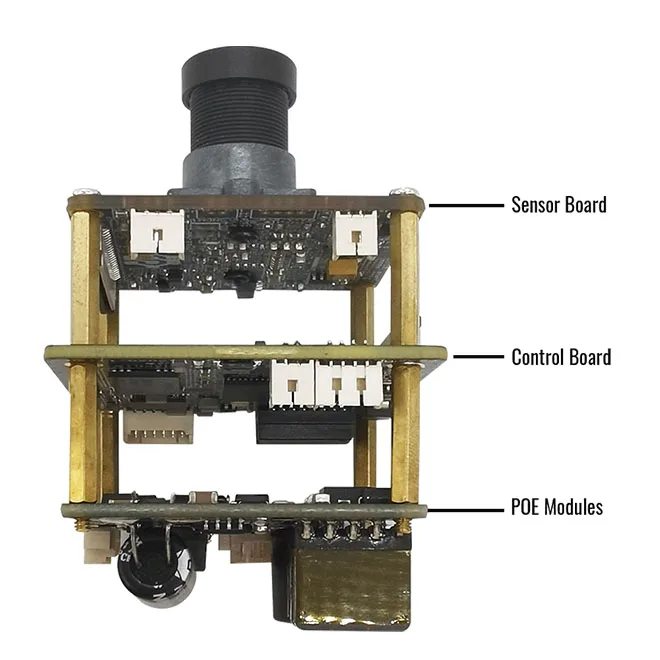 Sensor Board

Control Board

POE Modules