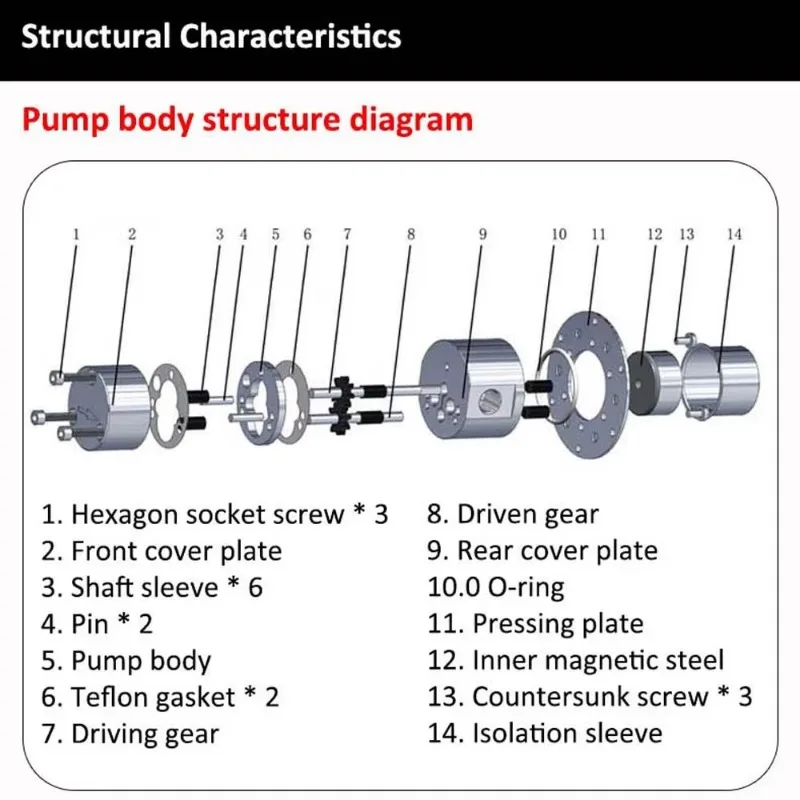 Structural Characteristics

Pump body structure diagram

1 2 3 4 5 6 7 8 9 10 11 12 13 14

1. Hexagon socket screw * 3
2. Front cover plate
3. Shaft sleeve * 6
4. Pin * 2
5. Pump body
6. Teflon gasket * 2
7. Driving gear

8. Driven gear
9. Rear cover plate
10.0 O-ring
11. Pressing plate
12. Inner magnetic steel
13. Countersunk screw * 3
14. Isolation sleeve