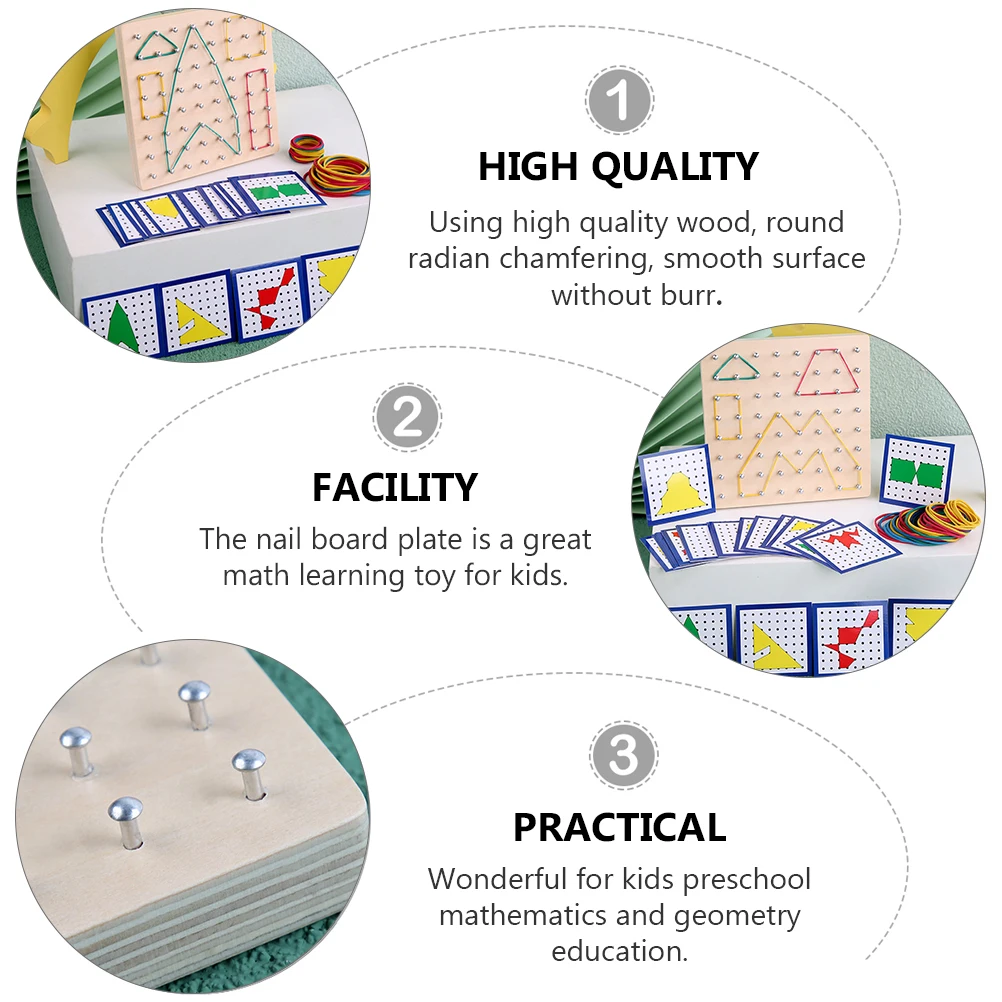 1

HIGH QUALITY

Using high quality wood, round radian chamfering, smooth surface without burr.

2

FACILITY

The nail board plate is a great math learning toy for kids.

3

PRACTICAL

Wonderful for kids preschool mathematics and geometry education.