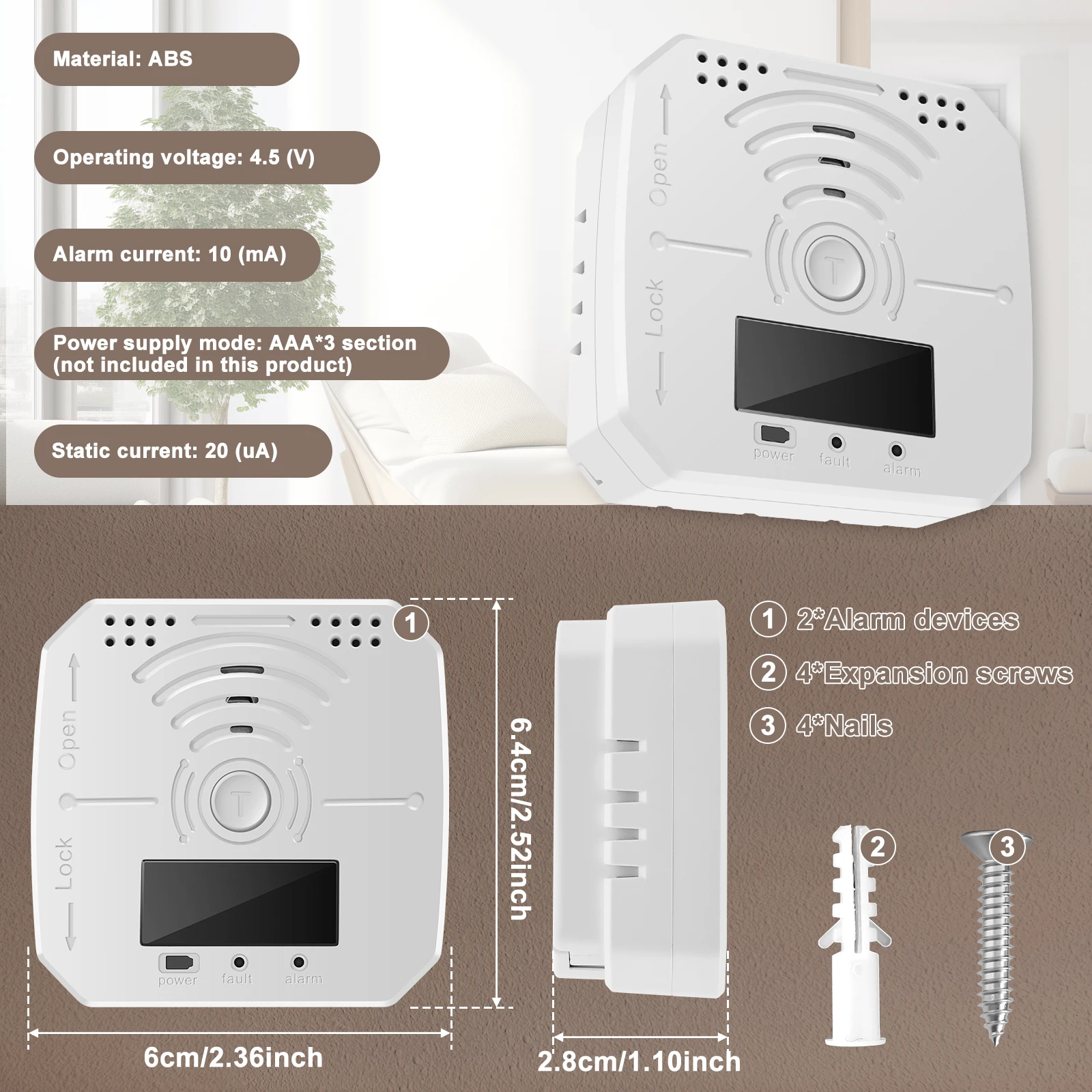 Material: ABS

Operating voltage: 4.5 (V)

Alarm current: 10 (mA)

Power supply mode: AAA*3 section (not included in this product)

Static current: 20 (uA)

Open

Lock

T

power fault alarm

1

Open

Lock

T

power fault alarm

6.4cm/2.52inch

6cm/2.36inch

2.8cm/1.10inch

1 2*Alarm devices

2 4*Expansion screws

3 4*Nails

2

3