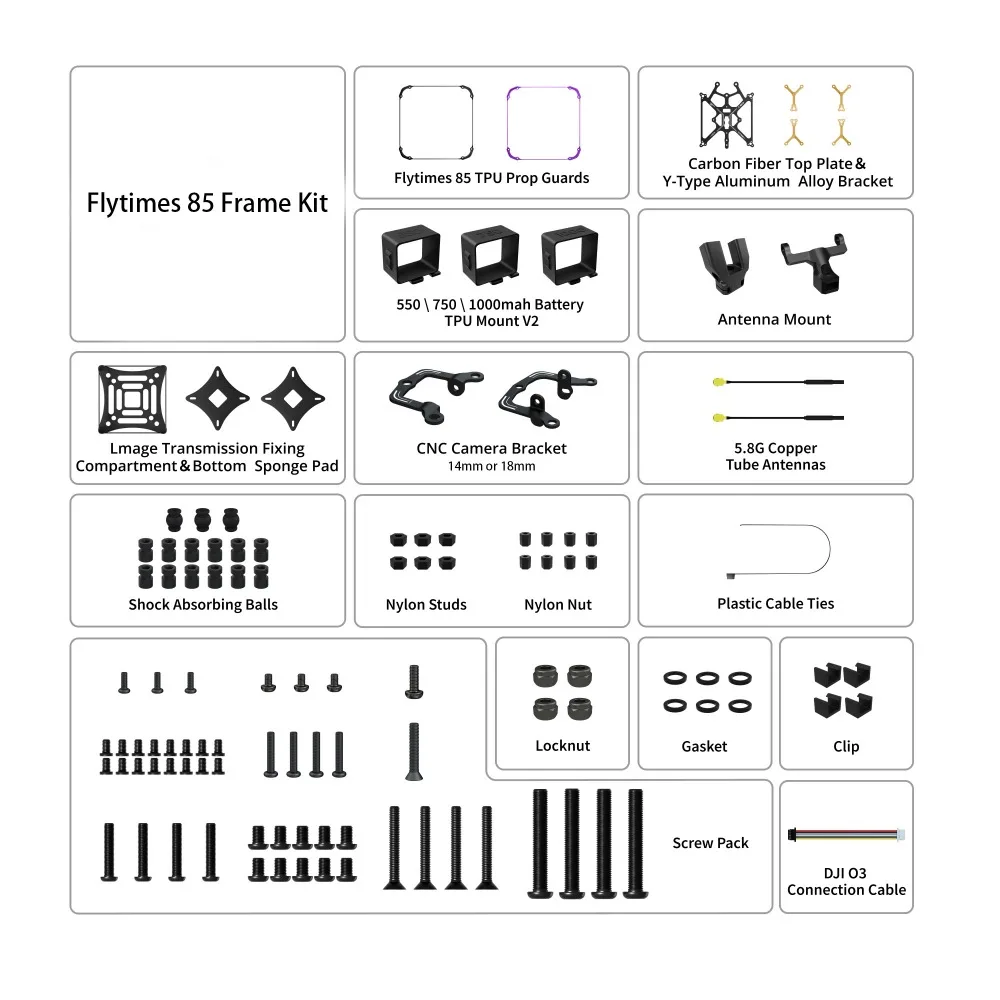 Flytimes 85 Frame Kit

Flytimes 85 TPU Prop Guards

Carbon Fiber Top Plate & Y-Type Aluminum Alloy Bracket

550 \ 750 \ 1000mah Battery TPU Mount V2

Antenna Mount

Lmage Transmission Fixing Compartment & Bottom Sponge Pad

CNC Camera Bracket
14mm or 18mm

5.8G Copper Tube Antennas

Shock Absorbing Balls

Nylon Studs

Nylon Nut

Plastic Cable Ties

Locknut

Gasket

Clip

Screw Pack

DJI O3 Connection Cable