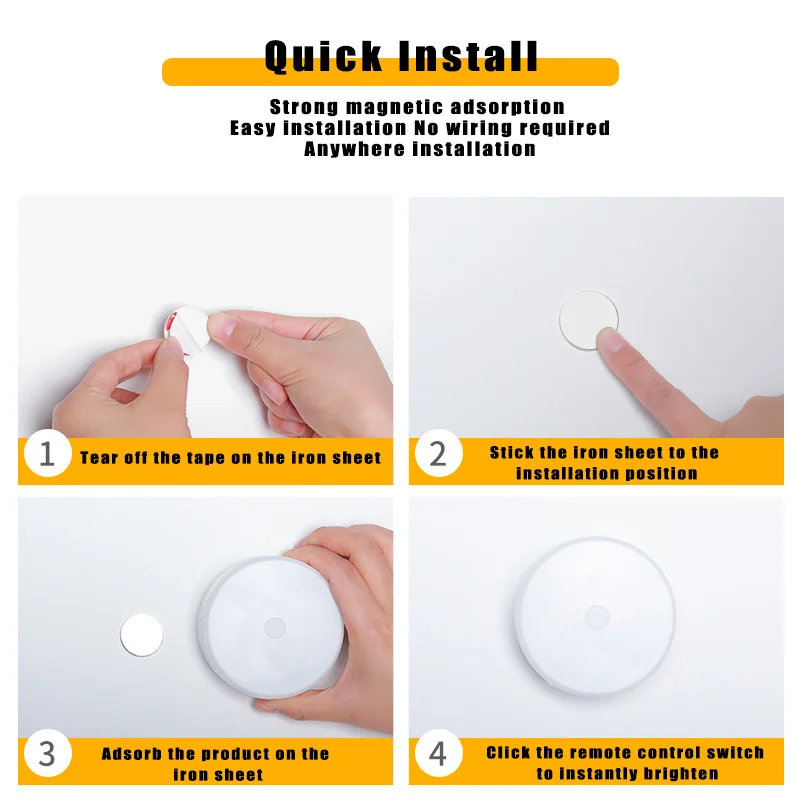 Quick Install

Strong magnetic adsorption
Easy installation No wiring required
Anywhere installation

1 Tear off the tape on the iron sheet

2 Stick the iron sheet to the installation position

3 Adsorb the product on the iron sheet

4 Click the remote control switch to instantly brighten