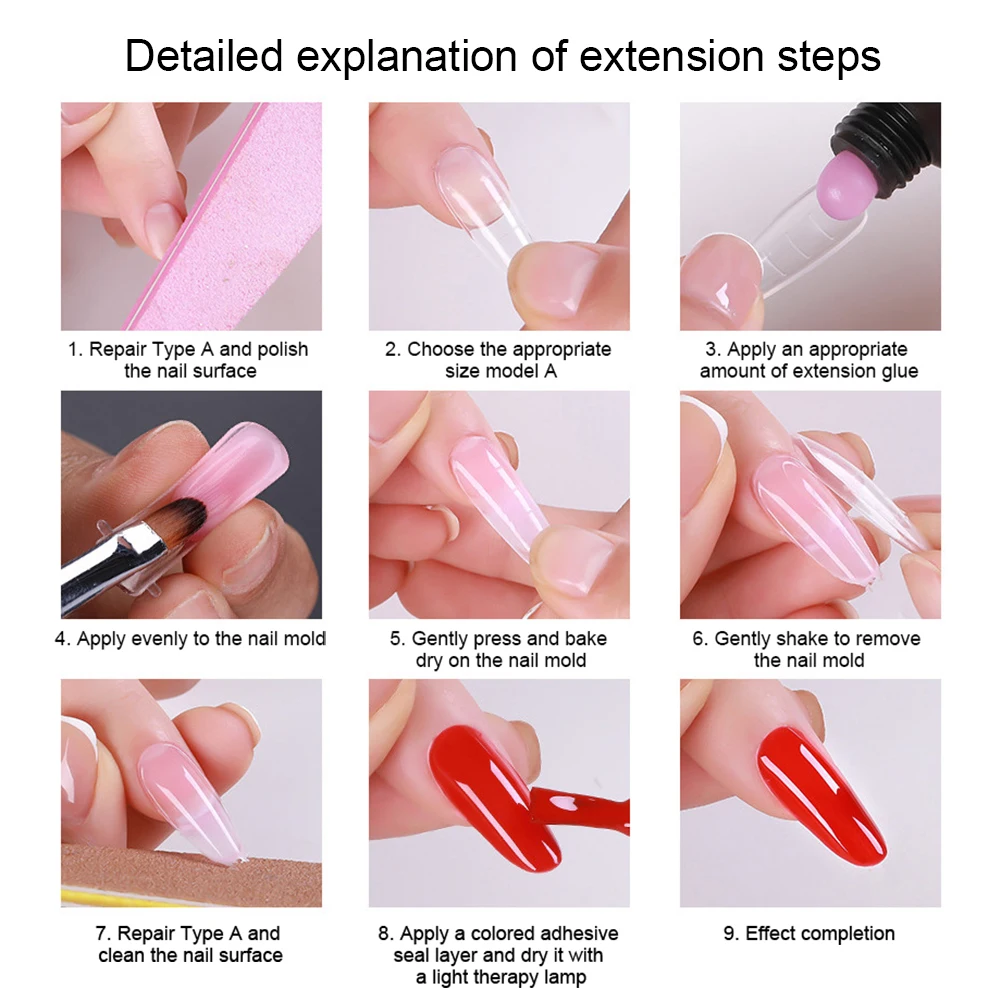 Detailed explanation of extension steps

1. Repair Type A and polish the nail surface

2. Choose the appropriate size model A

3. Apply an appropriate amount of extension glue

4. Apply evenly to the nail mold

5. Gently press and bake dry on the nail mold

6. Gently shake to remove the nail mold

7. Repair Type A and clean the nail surface

8. Apply a colored adhesive seal layer and dry it with a light therapy lamp

9. Effect completion