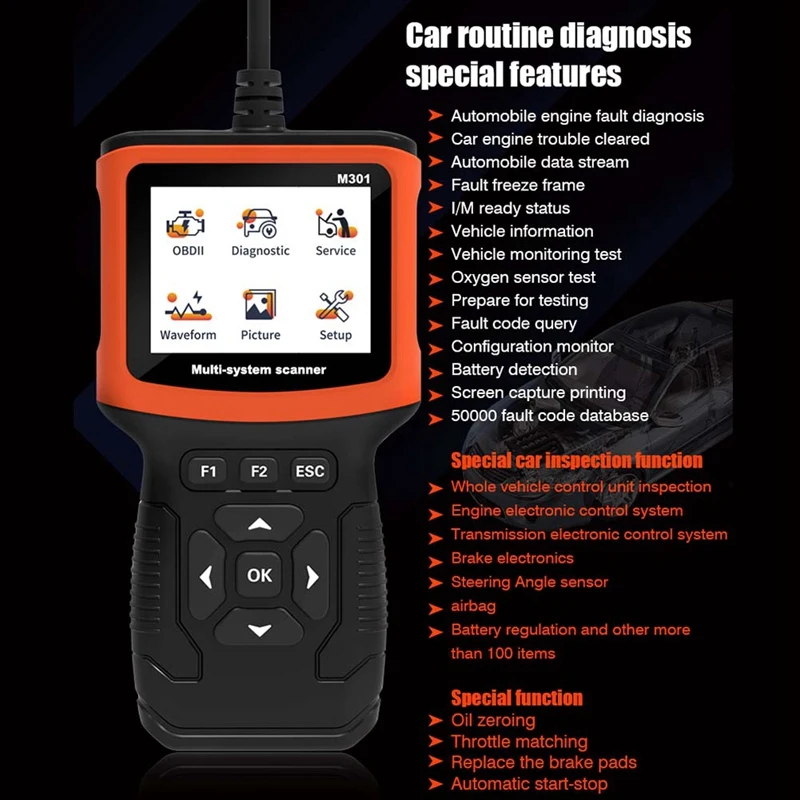 M301

OBDII
Diagnostic
Service
Waveform
Picture
Setup

Multi-system scanner

F1
F2
ESC
OK

Car routine diagnosis special features

Automobile engine fault diagnosis
Car engine trouble cleared
Automobile data stream
Fault freeze frame
I/M ready status
Vehicle information
Vehicle monitoring test
Oxygen sensor test
Prepare for testing
Fault code query
Configuration monitor
Battery detection
Screen capture printing
50000 fault code database

Special car inspection function

Whole vehicle control unit inspection
Engine electronic control system
Transmission electronic control system
Brake electronics
Steering Angle sensor
airbag
Battery regulation and other more than 100 items

Special function

Oil zeroing
Throttle matching
Replace the brake pads
Automatic start-stop