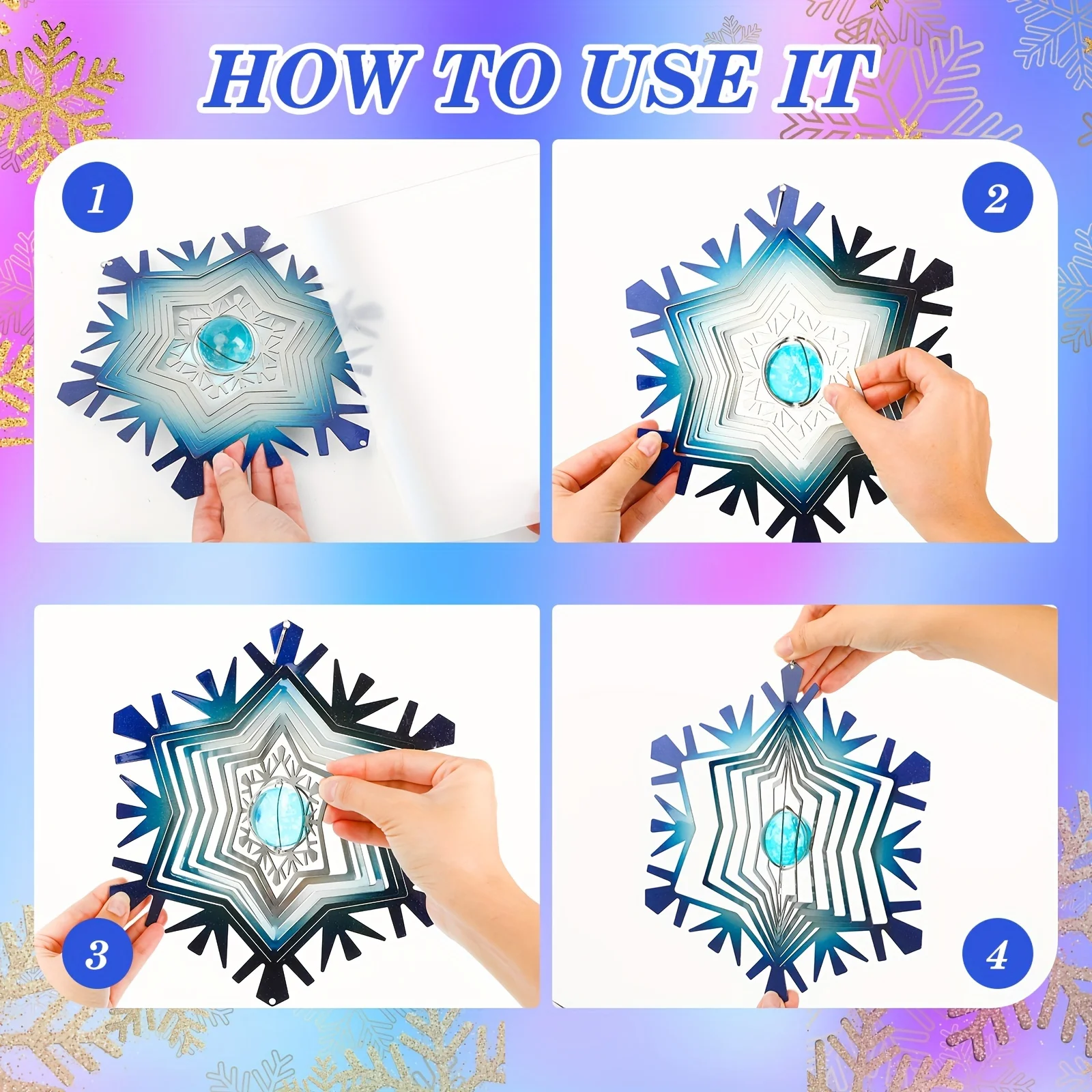 HOW TO USE IT

1

2

3

4