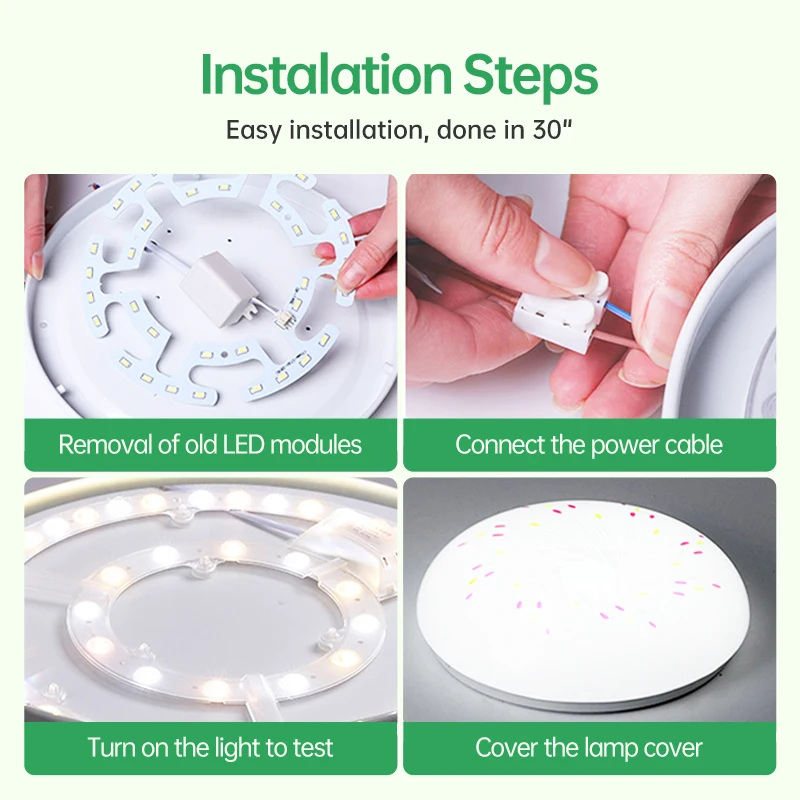 Instalation Steps
Easy installation, done in 30"

Removal of old LED modules

Connect the power cable

Turn on the light to test

Cover the lamp cover