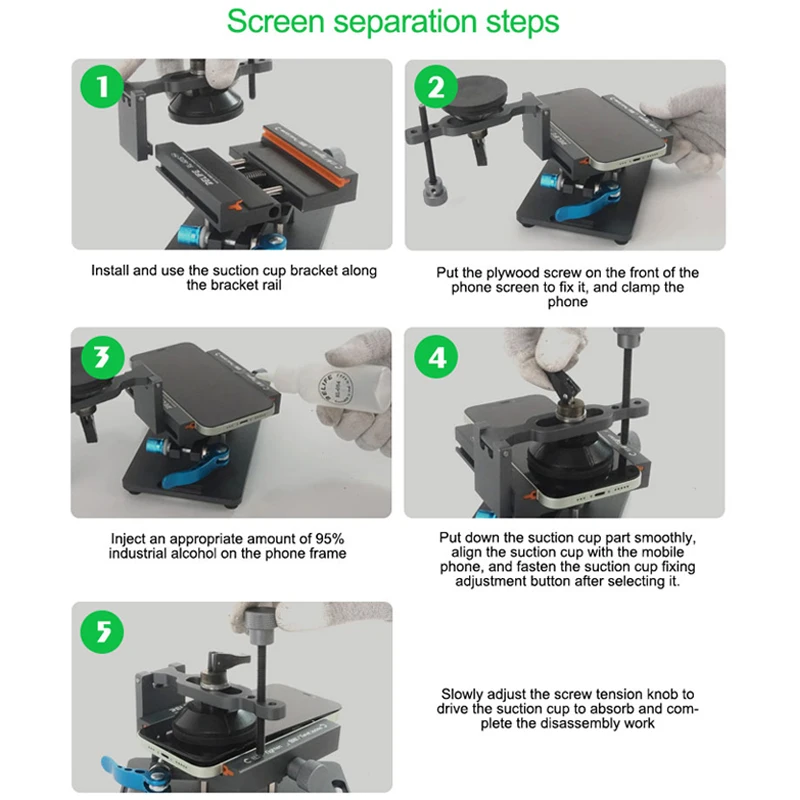 Screen separation steps

1

Install and use the suction cup bracket along the bracket rail

2

Put the plywood screw on the front of the phone screen to fix it, and clamp the phone

3

Inject an appropriate amount of 95% industrial alcohol on the phone frame

4

Put down the suction cup part smoothly, align the suction cup with the mobile phone, and fasten the suction cup fixing adjustment button after selecting it.

5

Slowly adjust the screw tension knob to drive the suction cup to absorb and complete the disassembly work