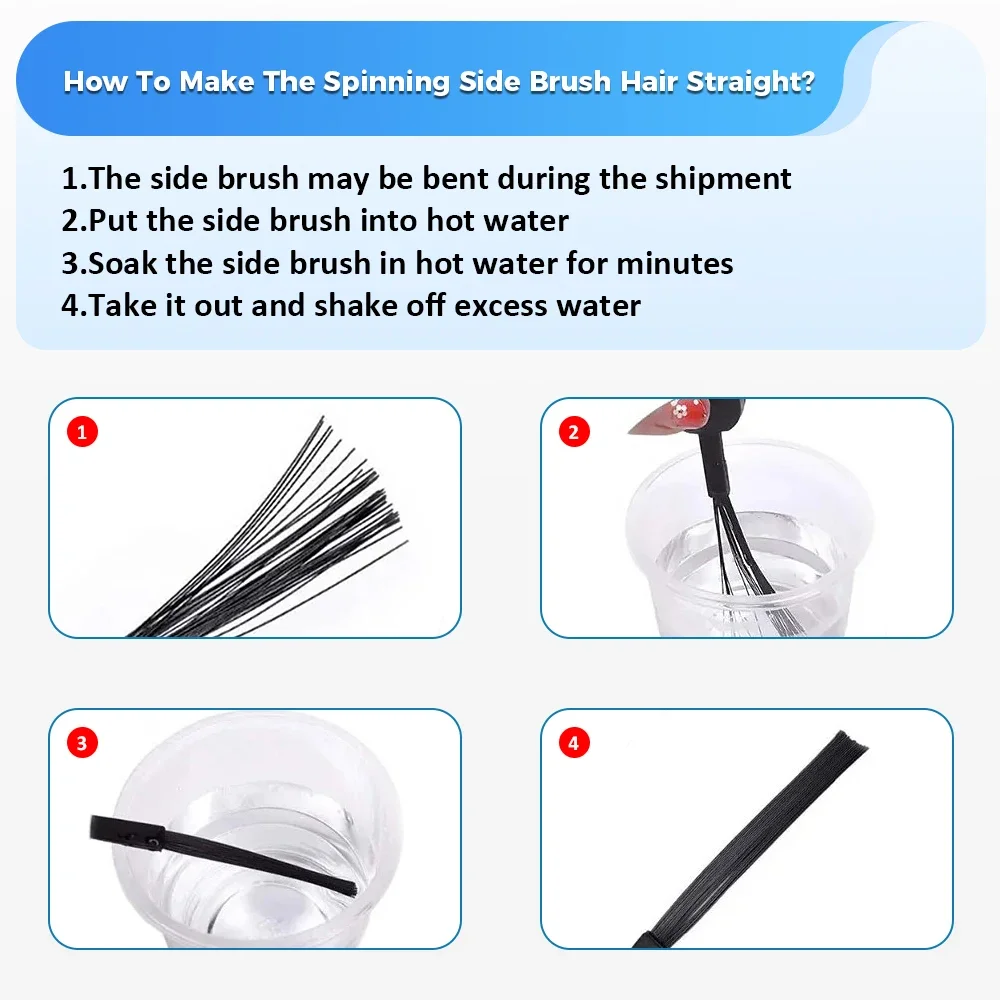 How To Make The Spinning Side Brush Hair Straight?

1.The side brush may be bent during the shipment
2.Put the side brush into hot water
3.Soak the side brush in hot water for minutes
4.Take it out and shake off excess water

1

2

3

4