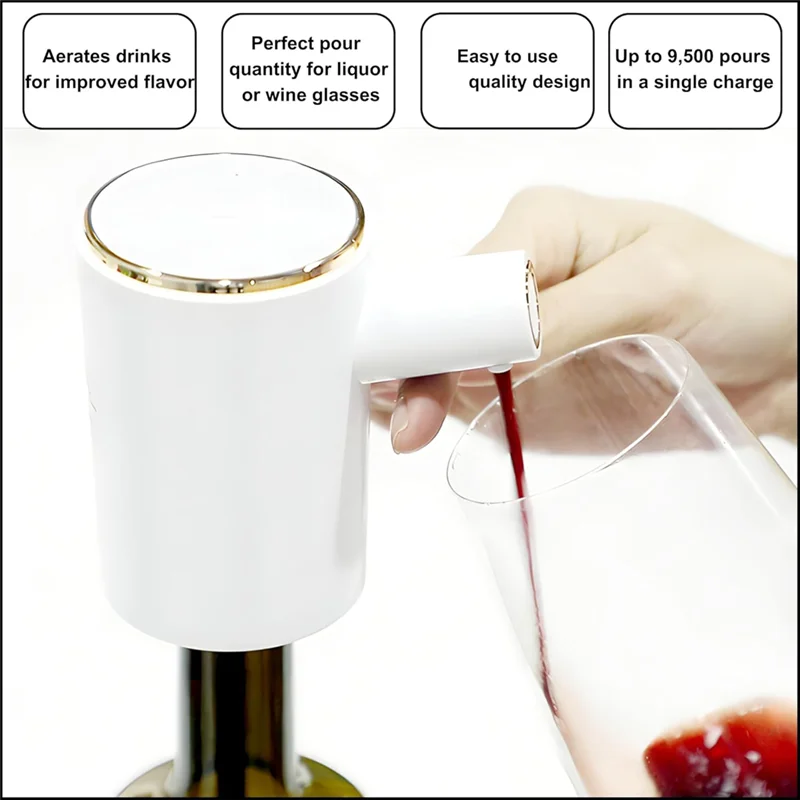 Aerates drinks for improved flavor

Perfect pour quantity for liquor or wine glasses

Easy to use quality design

Up to 9,500 pours in a single charge