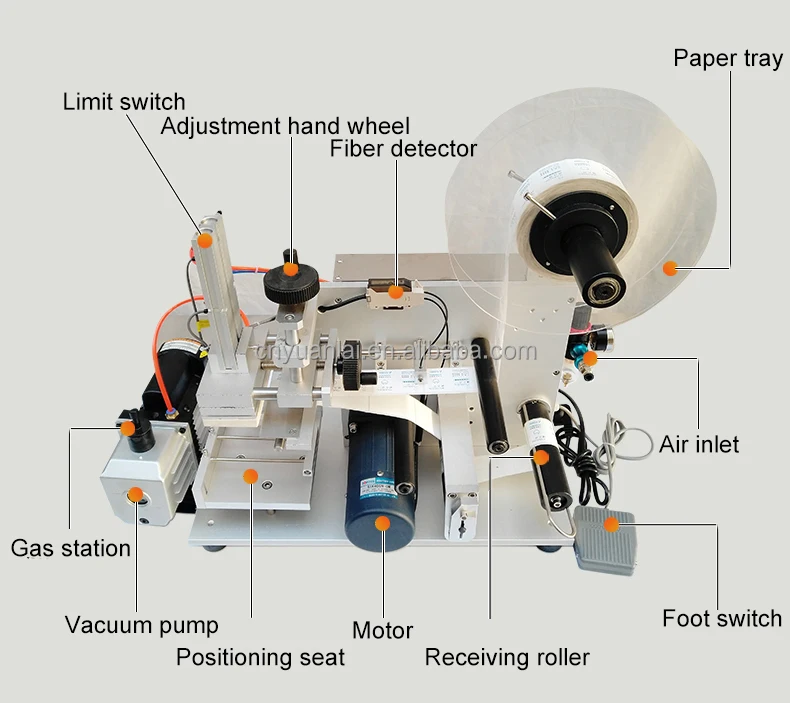 Paper tray

Limit switch

Adjustment hand wheel

Fiber detector

cnyuanlai.en.alibaba.com

Air inlet

Gas station

Vacuum pump

Positioning seat

Motor

Receiving roller

Foot switch