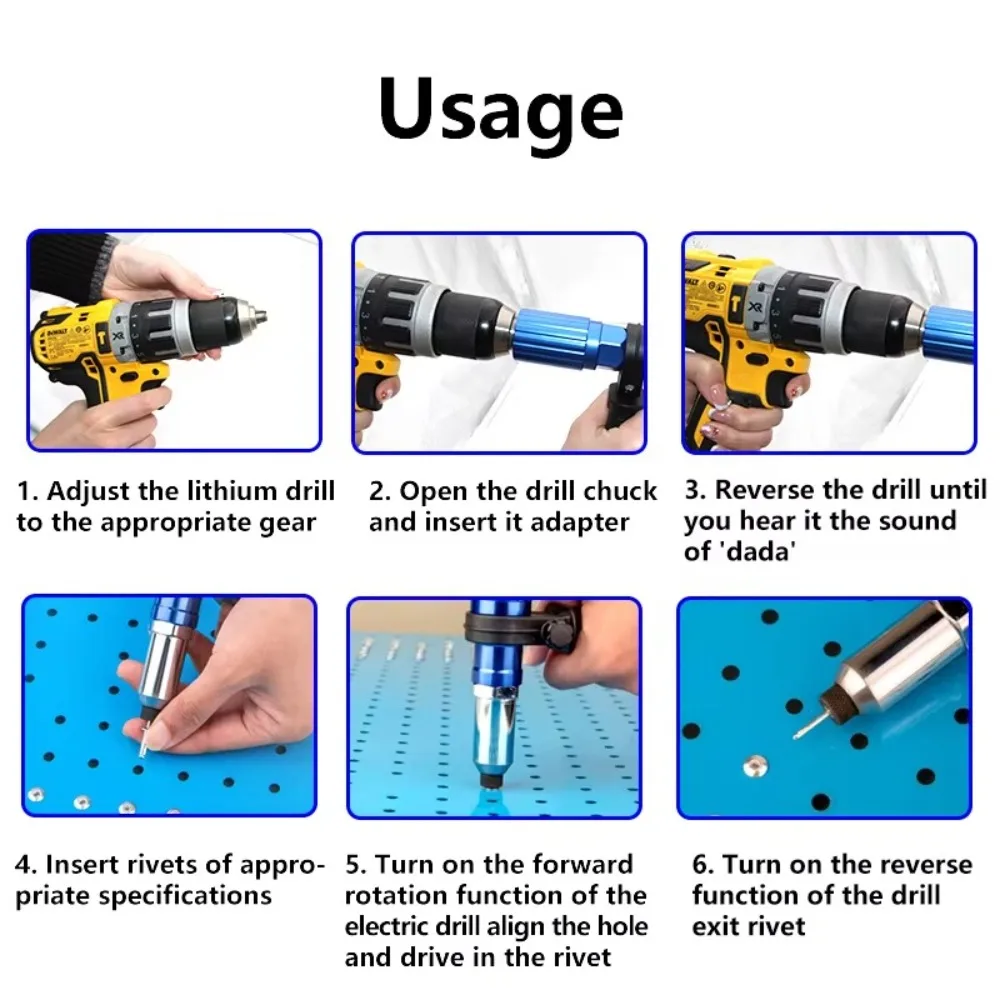 Usage

1. Adjust the lithium drill to the appropriate gear

2. Open the drill chuck and insert it adapter

3. Reverse the drill until you hear it the sound of 'dada'

4. Insert rivets of appropriate specifications

5. Turn on the forward rotation function of the electric drill align the hole and drive in the rivet

6. Turn on the reverse function of the drill exit rivet