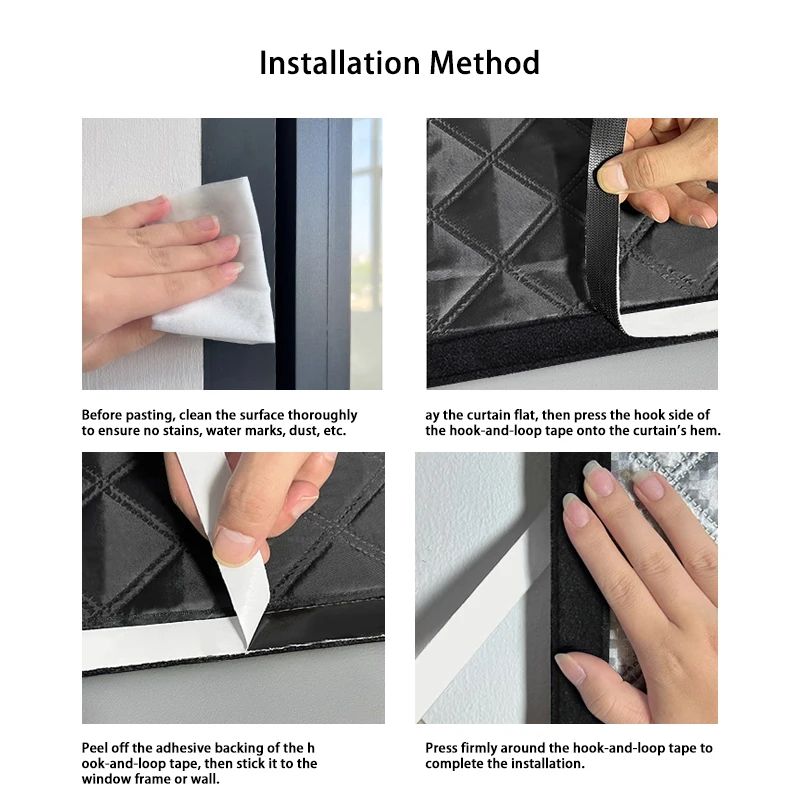 Installation Method

Before pasting, clean the surface thoroughly to ensure no stains, water marks, dust, etc.

ay the curtain flat, then press the hook side of the hook-and-loop tape onto the curtain's hem.

Peel off the adhesive backing of the h ook-and-loop tape, then stick it to the window frame or wall.

Press firmly around the hook-and-loop tape to complete the installation.