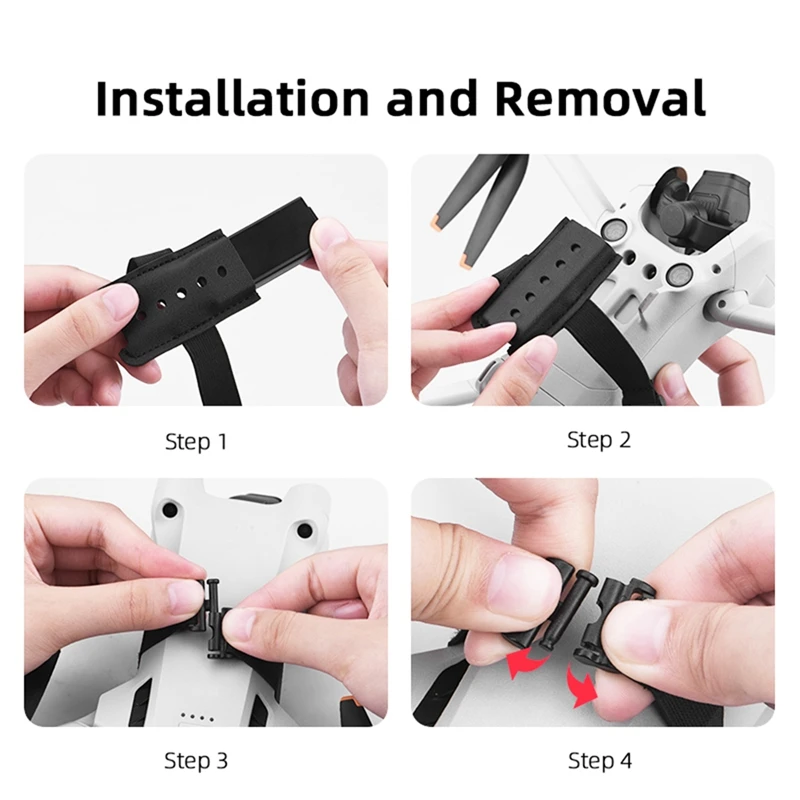 Installation and Removal

Step 1

Step 2

Step 3

Step 4