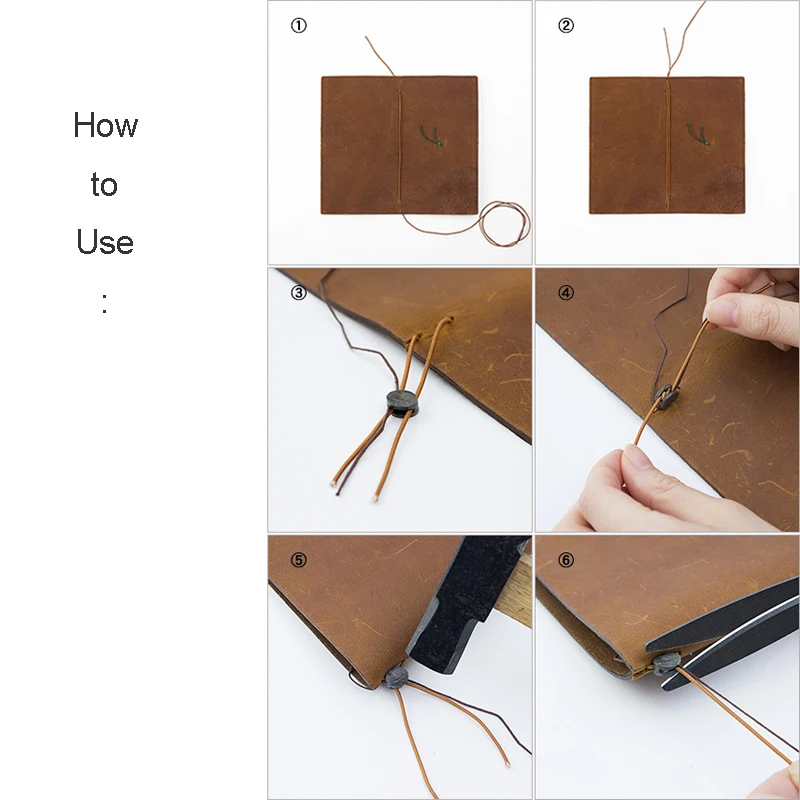 How
to
Use
:

①

②

③

④

⑤

⑥