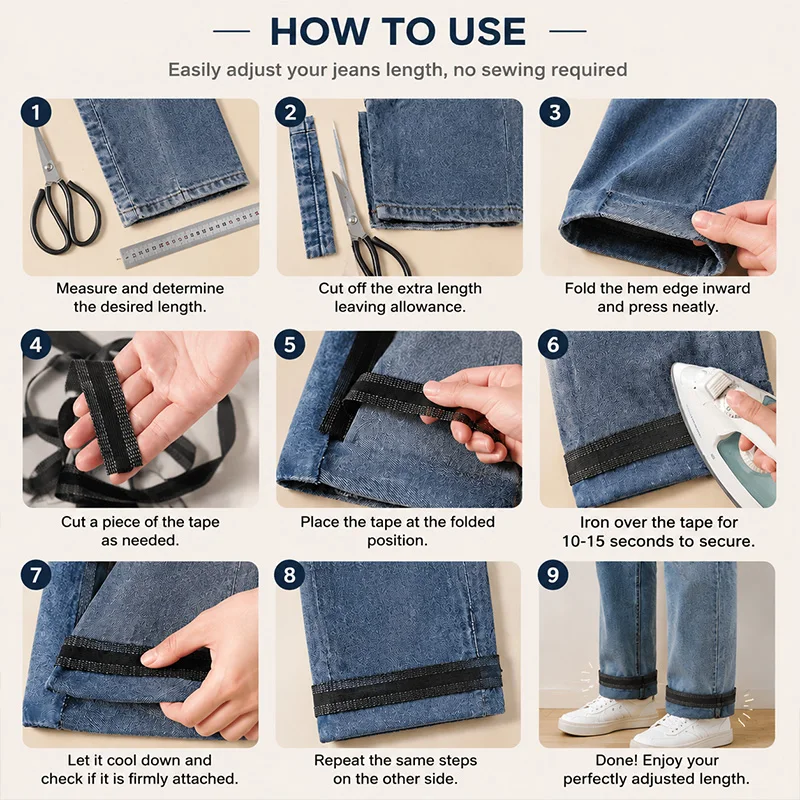 HOW TO USE

Easily adjust your jeans length, no sewing required

1

Measure and determine the desired length.

2

Cut off the extra length leaving allowance.

3

Fold the hem edge inward and press neatly.

4

Cut a piece of the tape as needed.

5

Place the tape at the folded position.

6

Iron over the tape for 10-15 seconds to secure.

7

Let it cool down and check if it is firmly attached.

8

Repeat the same steps on the other side.

9

Done! Enjoy your perfectly adjusted length.