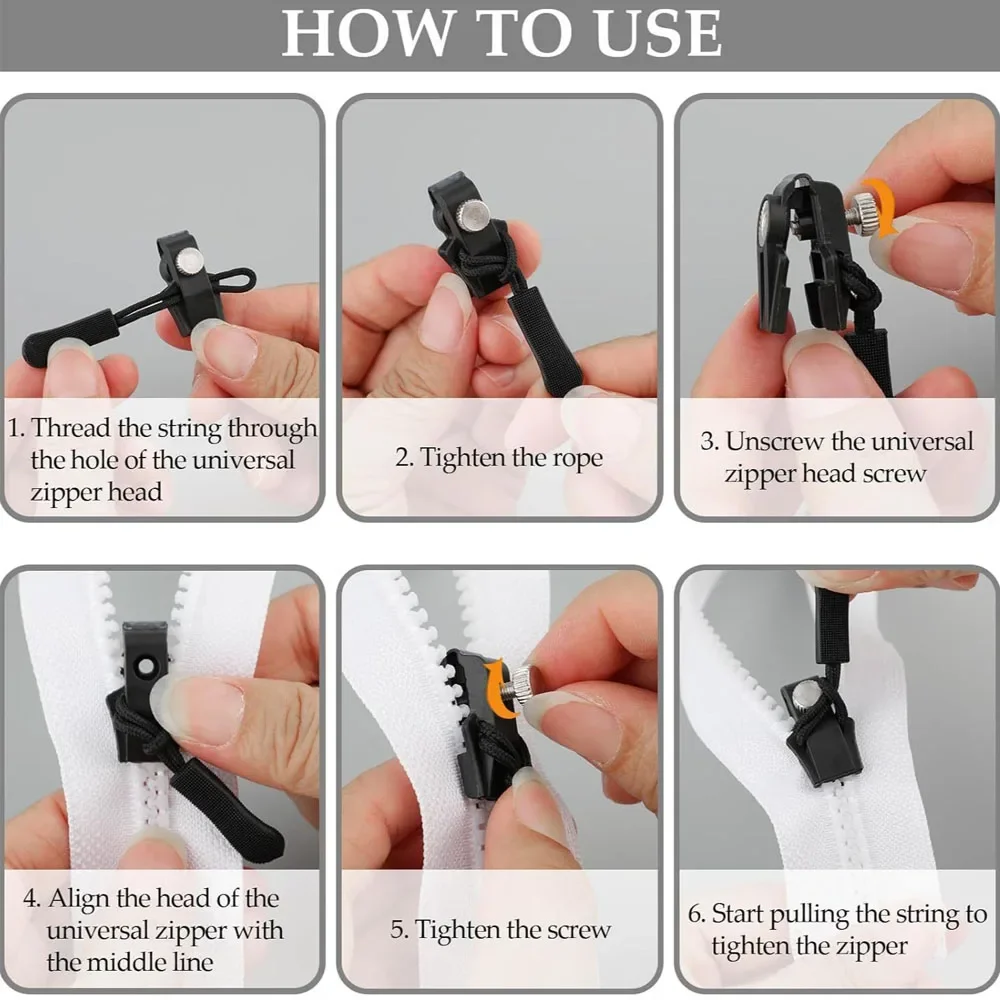 HOW TO USE

1. Thread the string through the hole of the universal zipper head

2. Tighten the rope

3. Unscrew the universal zipper head screw

4. Align the head of the universal zipper with the middle line

5. Tighten the screw

6. Start pulling the string to tighten the zipper