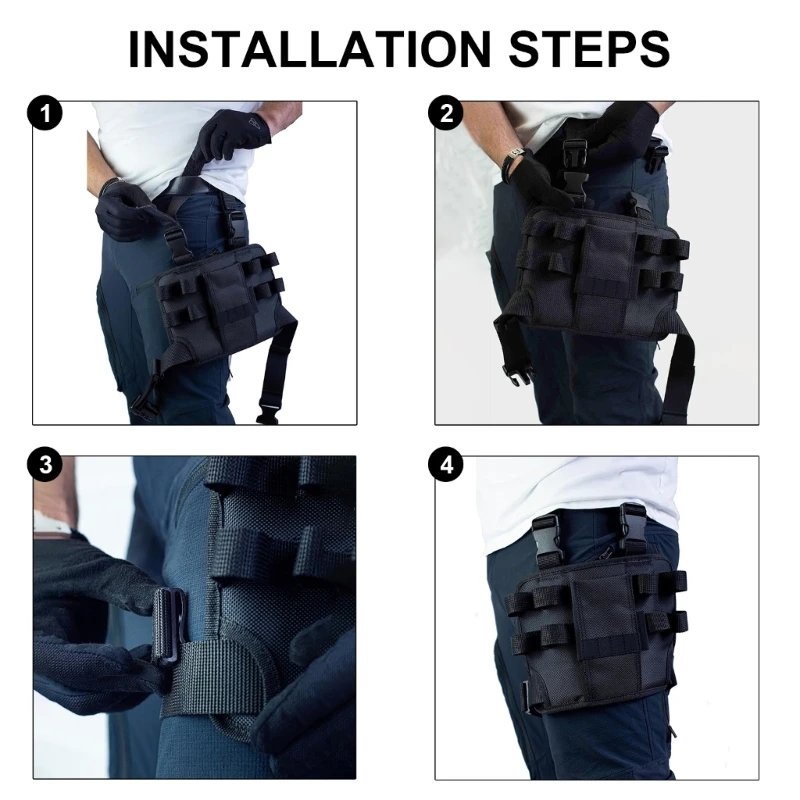 INSTALLATION STEPS

1

2

3

4