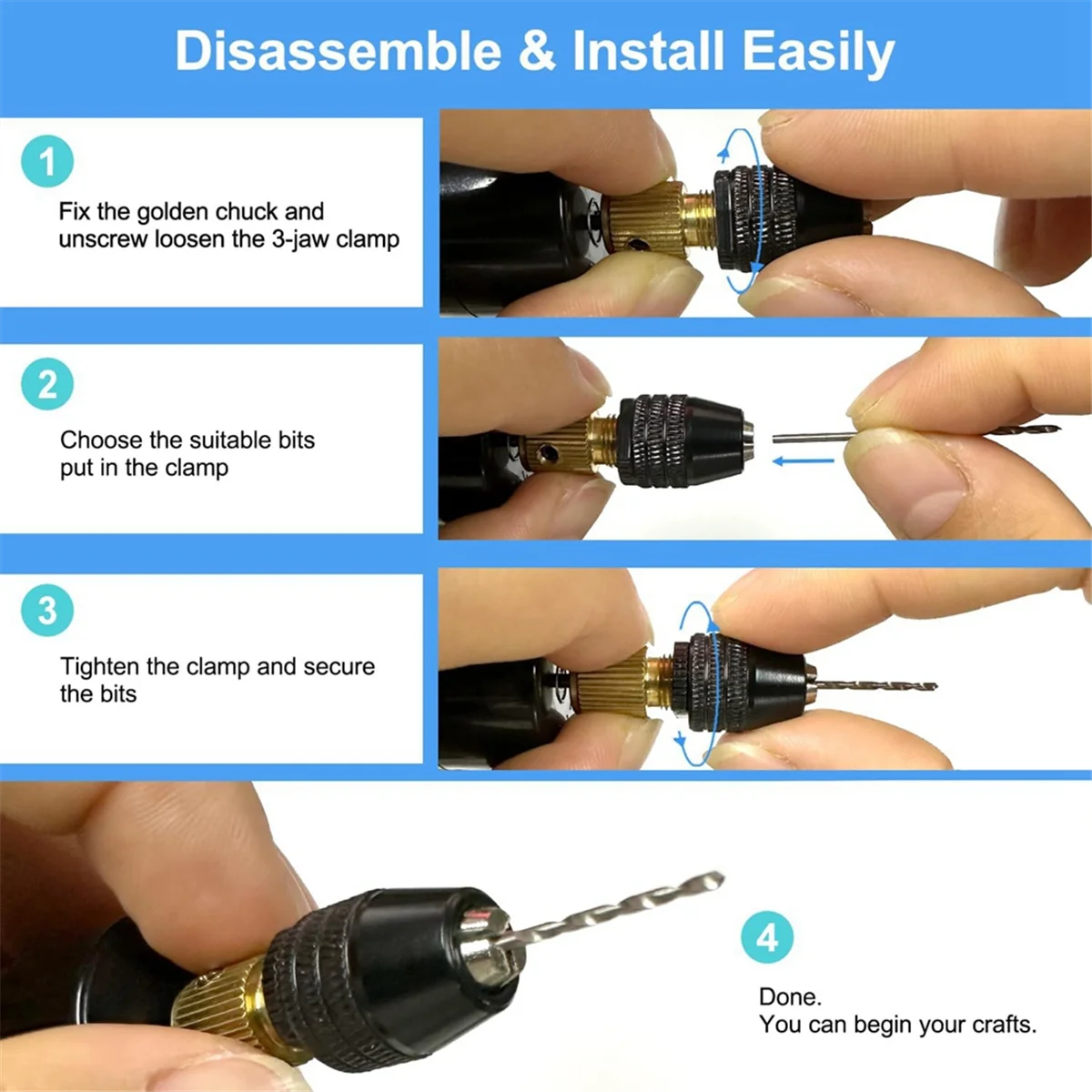 Disassemble & Install Easily

1

Fix the golden chuck and unscrew loosen the 3-jaw clamp

2

Choose the suitable bits put in the clamp

3

Tighten the clamp and secure the bits

4

Done.
You can begin your crafts.