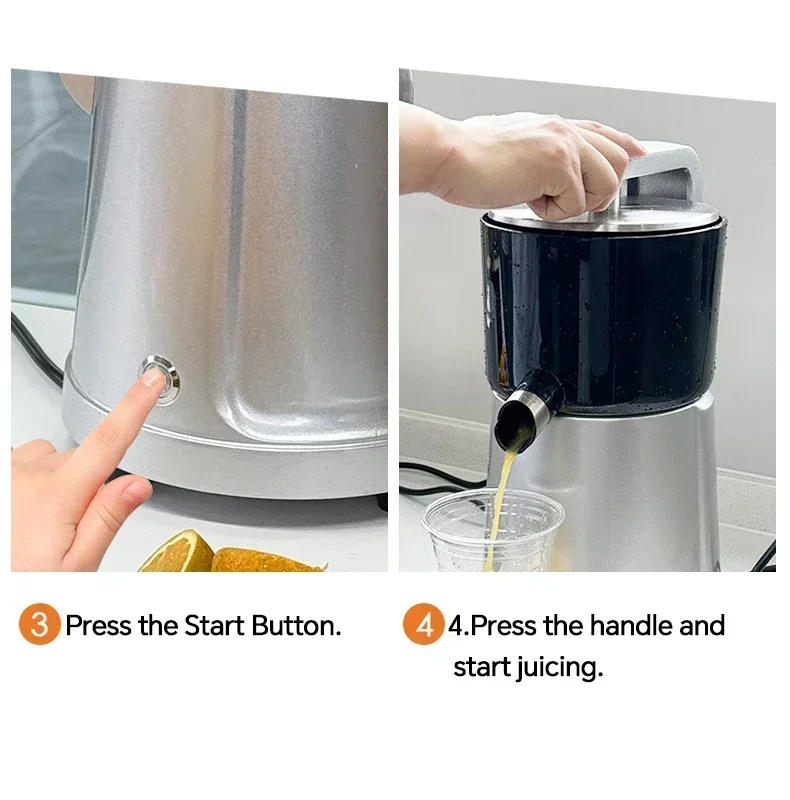 3 Press the Start Button.

4 4.Press the handle and start juicing.