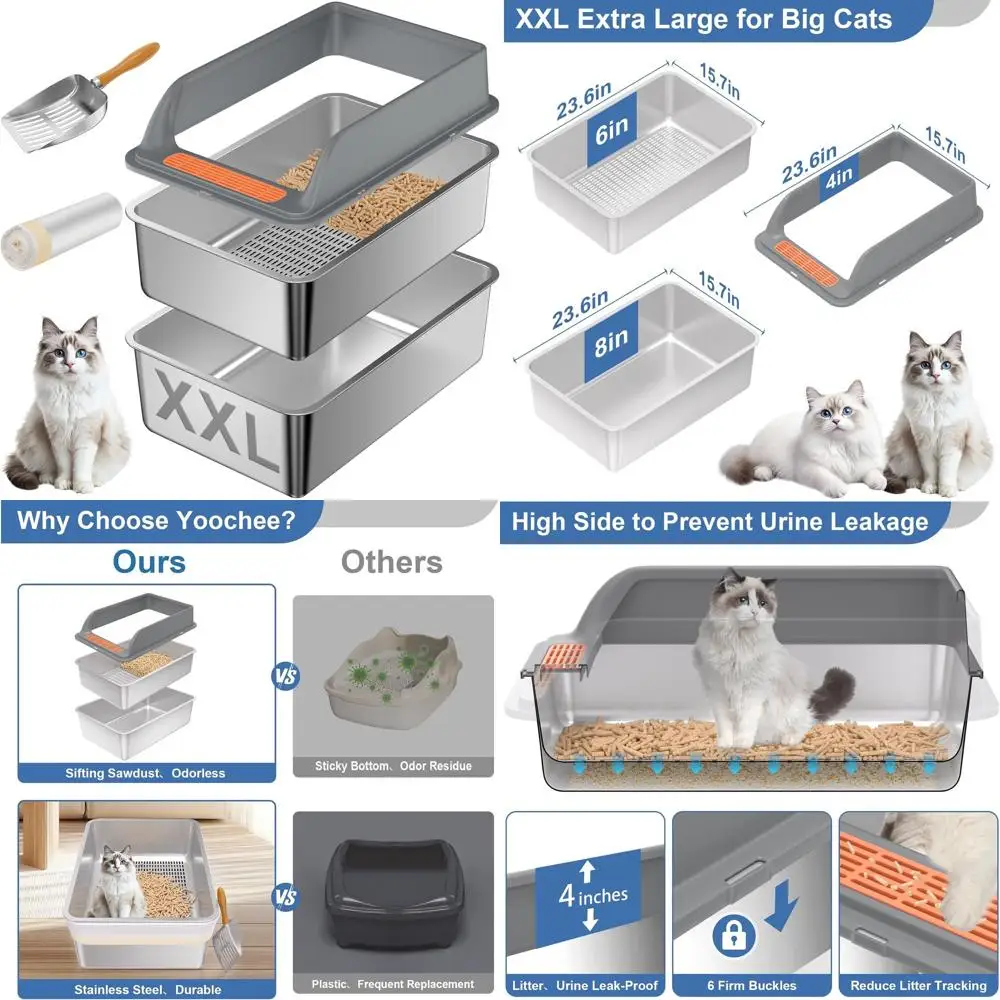 XXL

XXL Extra Large for Big Cats

23.6in
15.7in
6in

23.6in
15.7in
4in

23.6in
15.7in
8in

Why Choose Yoochee?

Ours

Others

VS

Sifting Sawdust、Odorless

Sticky Bottom、Odor Residue

VS

Stainless Steel、Durable

Plastic、Frequent Replacement

High Side to Prevent Urine Leakage

4 inches

Litter、Urine Leak-Proof

6 Firm Buckles

Reduce Litter Tracking