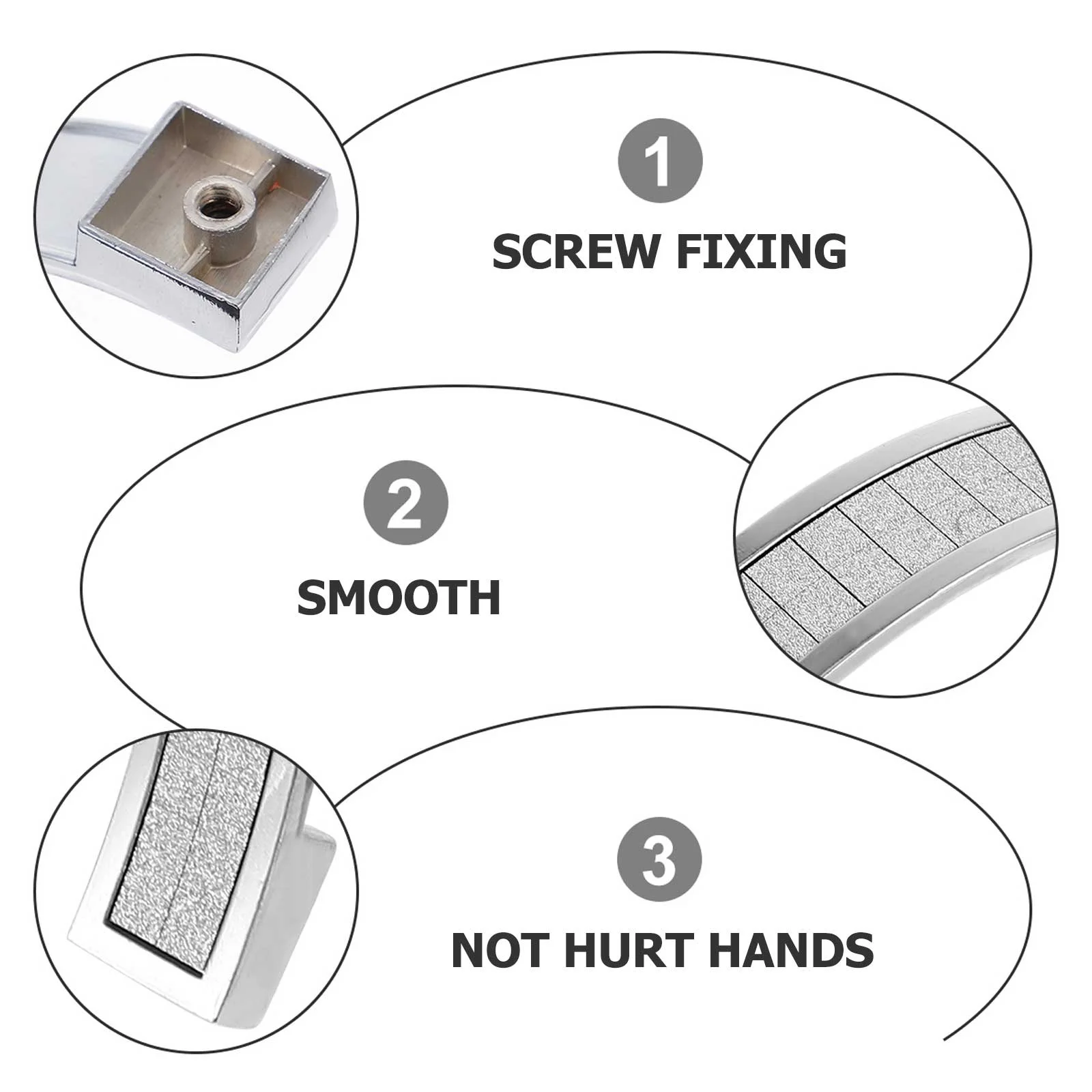 1
SCREW FIXING

2
SMOOTH

3
NOT HURT HANDS