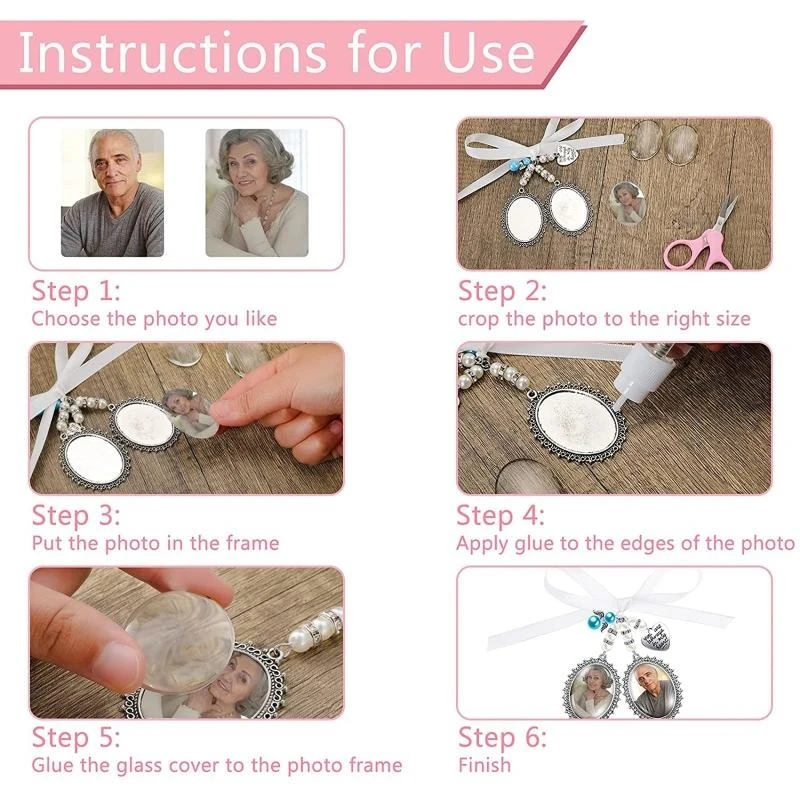 Instructions for Use

Step 1:
Choose the photo you like

Step 2:
crop the photo to the right size

Step 3:
Put the photo in the frame

Step 4:
Apply glue to the edges of the photo

Step 5:
Glue the glass cover to the photo frame

Step 6:
Finish