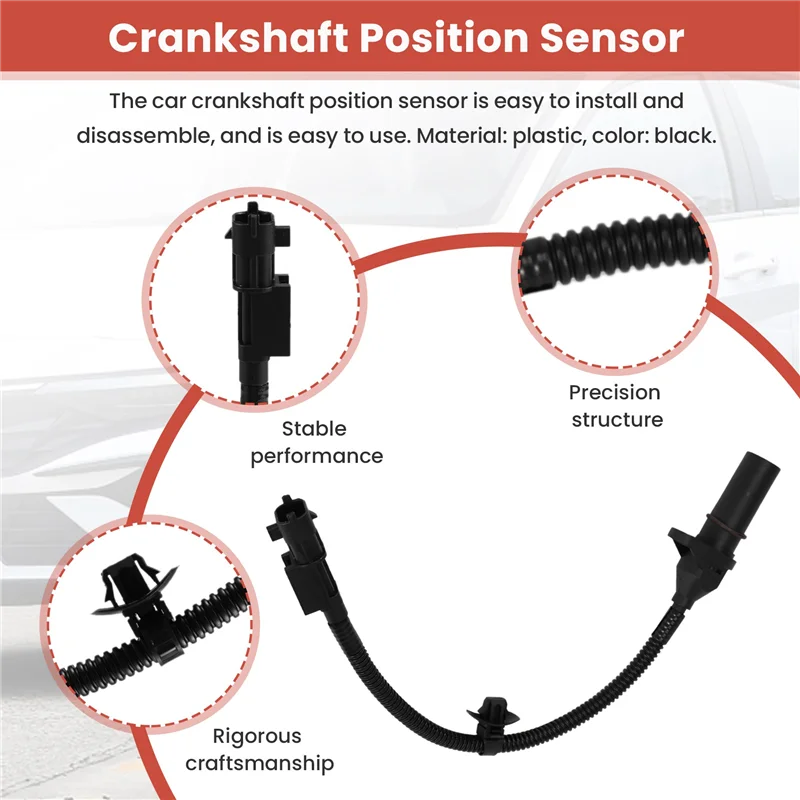 Crankshaft Position Sensor

The car crankshaft position sensor is easy to install and disassemble, and is easy to use. Material: plastic, color: black.

Stable performance

Precision structure

Rigorous craftsmanship