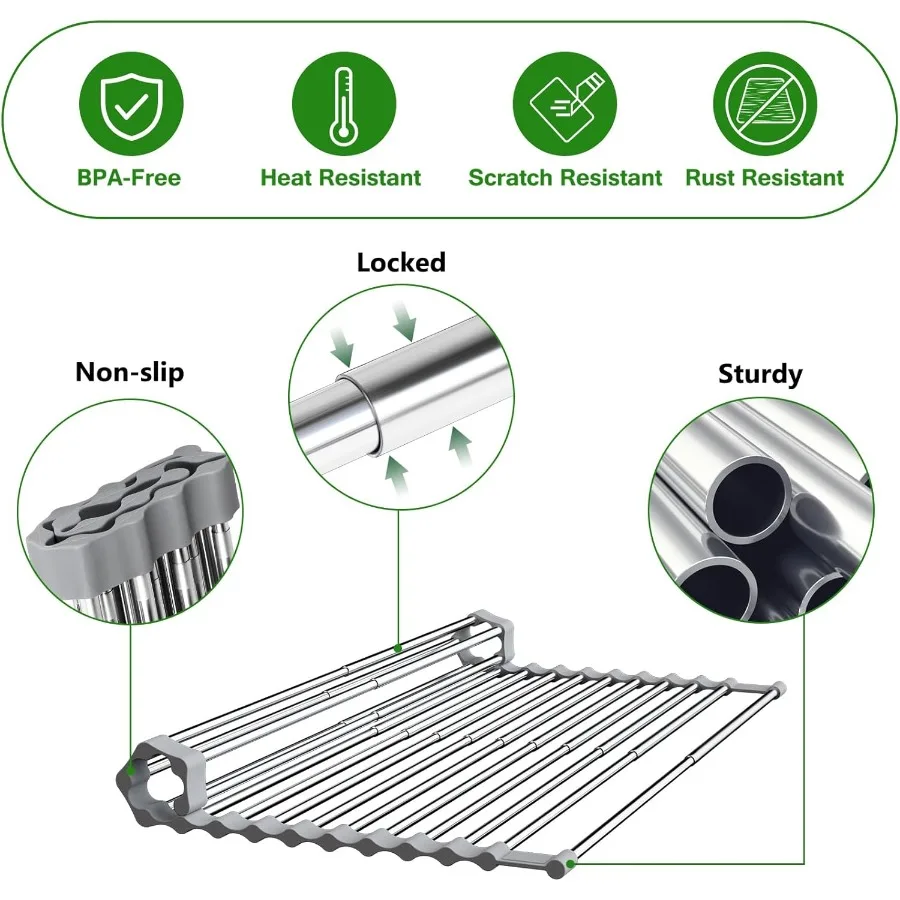 BPA-Free

Heat Resistant

Scratch Resistant

Rust Resistant

Locked

Non-slip

Sturdy