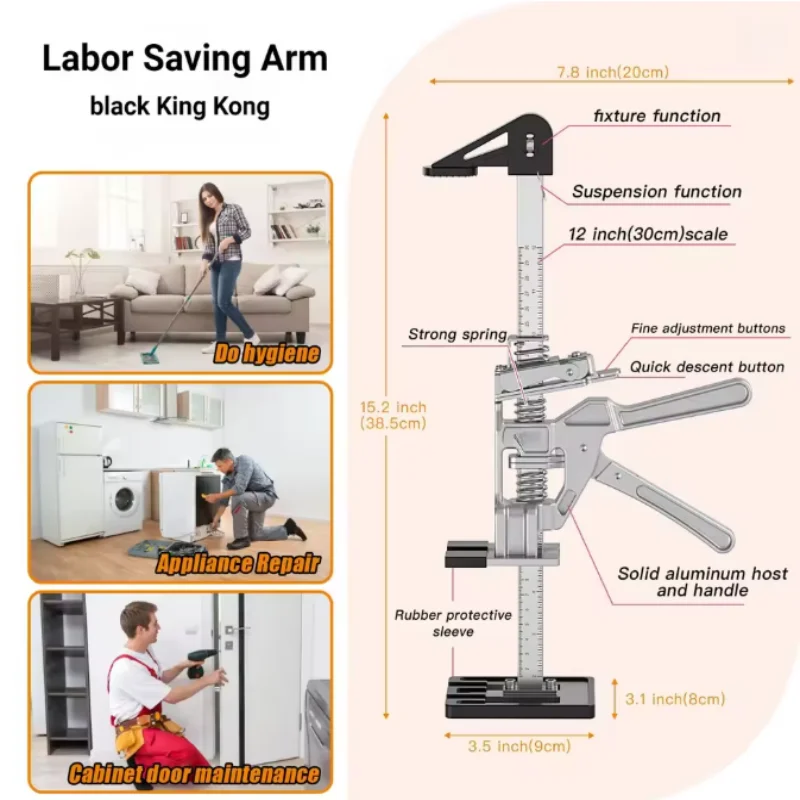 Labor Saving Arm

black King Kong

Do hygiene

Appliance Repair

Cabinet door maintenance

7.8 inch(20cm)

fixture function

Suspension function

12 inch(30cm)scale

Strong spring

Fine adjustment buttons

Quick descent button

15.2 inch (38.5cm)

Solid aluminum host and handle

Rubber protective sleeve

3.1 inch(8cm)

3.5 inch(9cm)