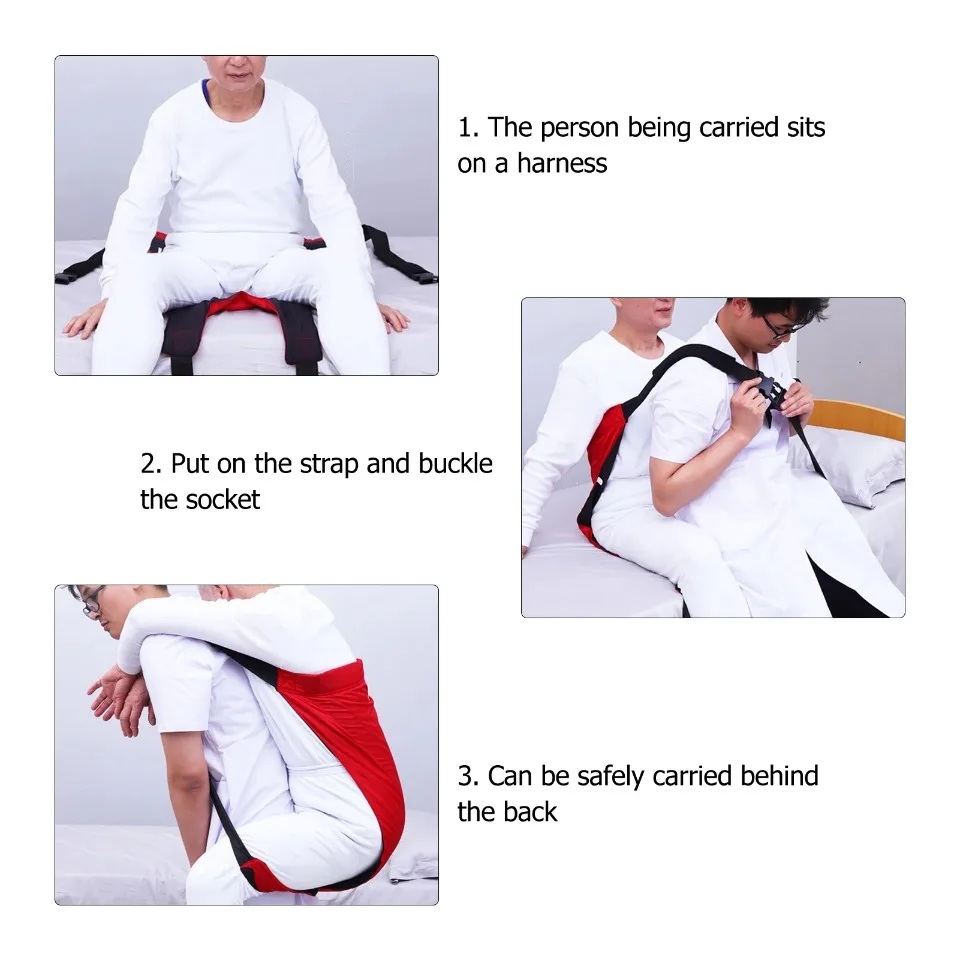 1. The person being carried sits on a harness

2. Put on the strap and buckle the socket

3. Can be safely carried behind the back