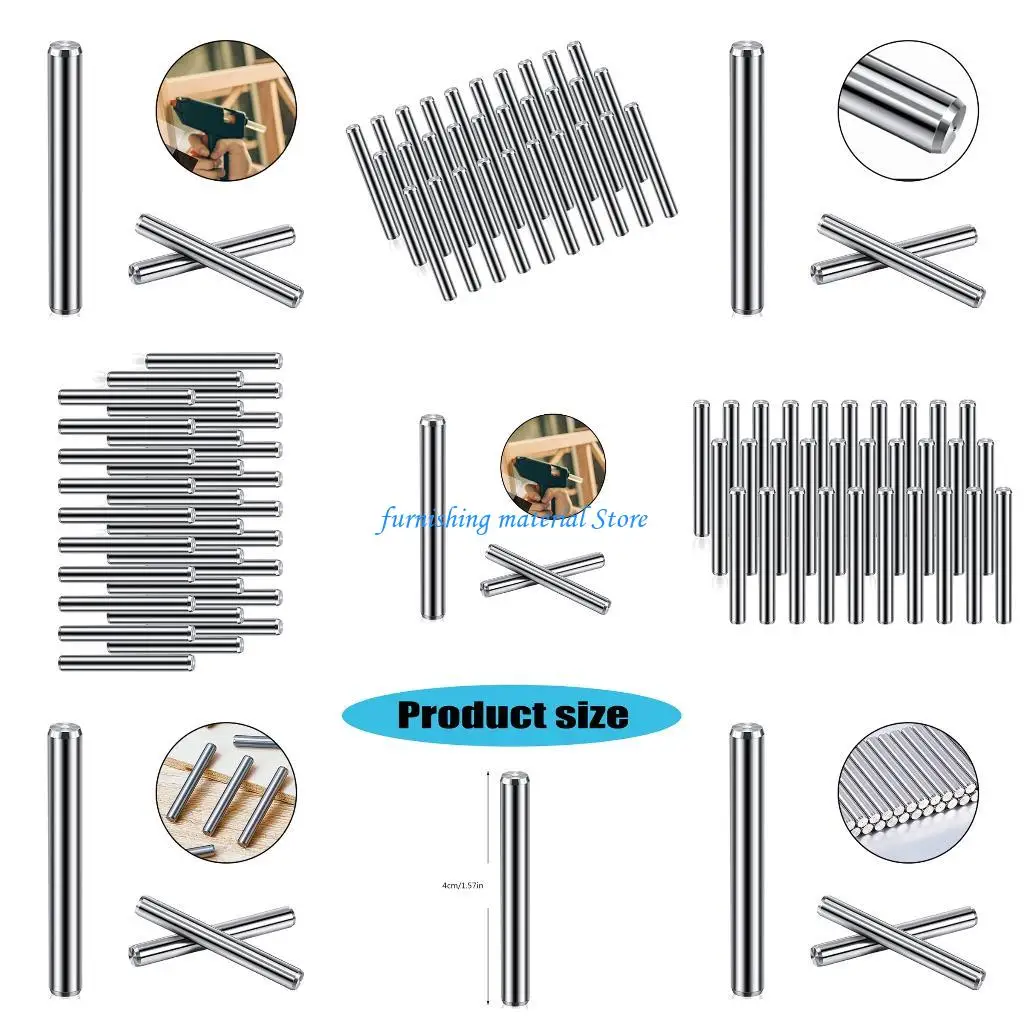 furnishing material Store

Product size

4cm/1.57in