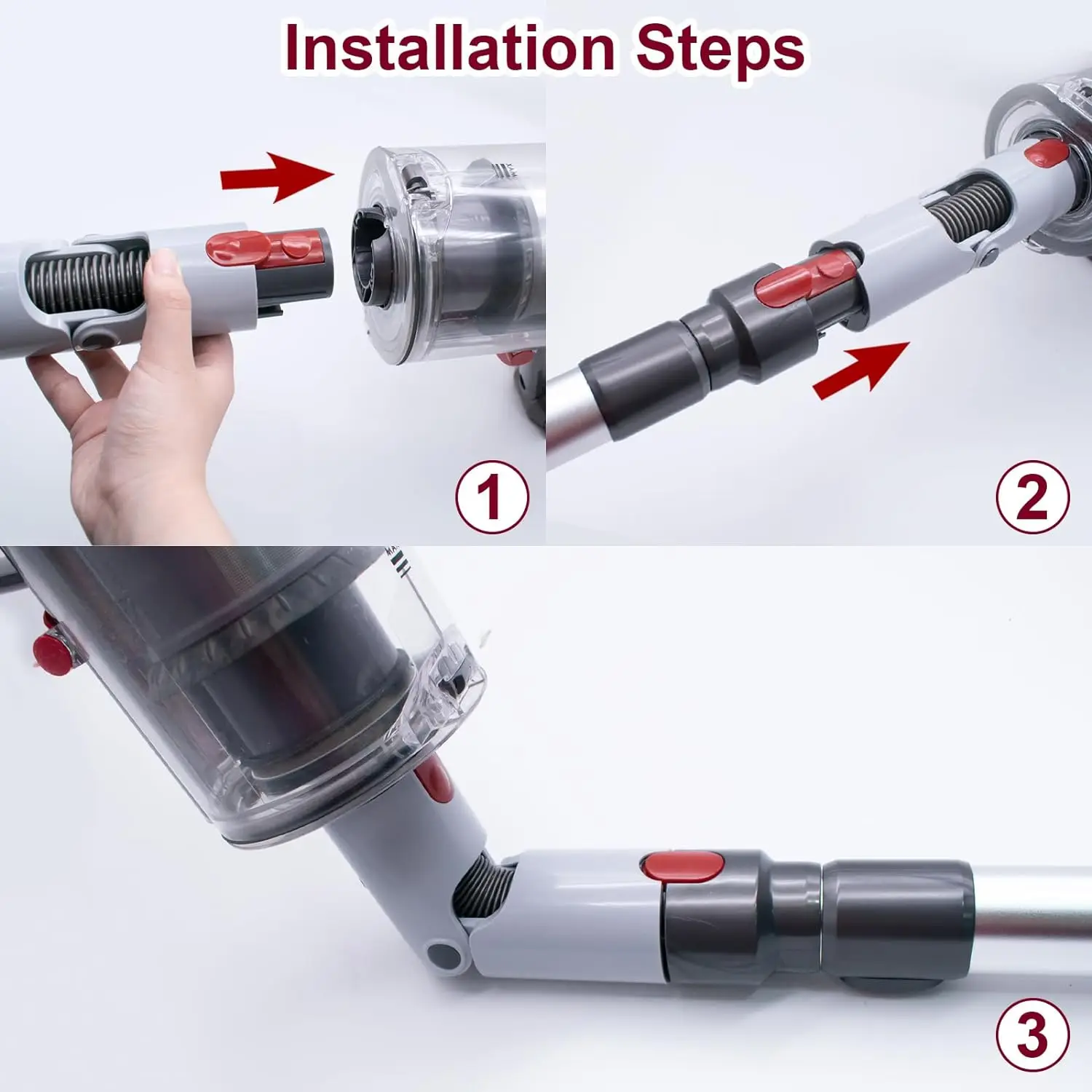 Installation Steps

1

2

3