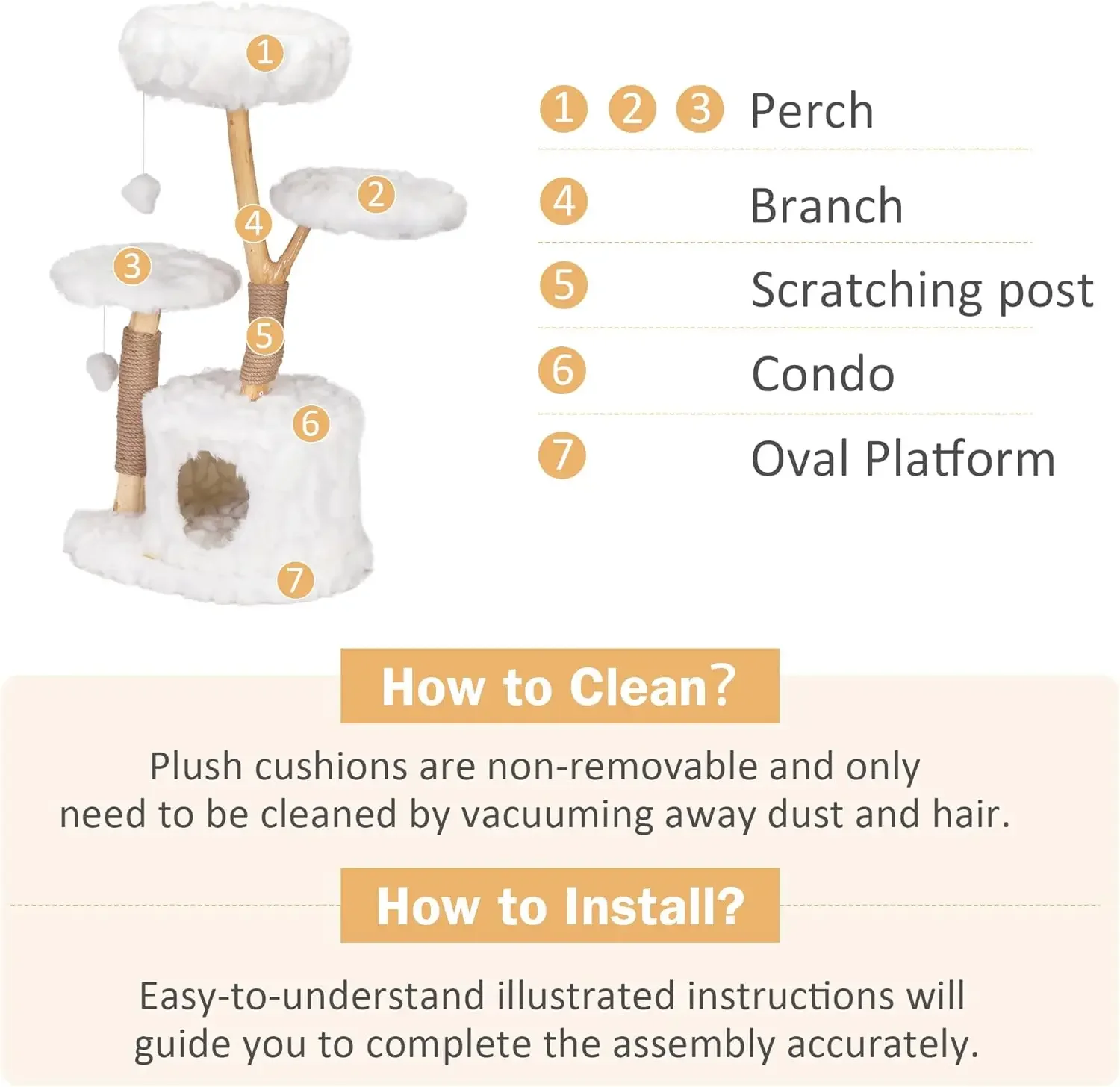 1
2
4
3
5
6
7

1 2 3 Perch

4 Branch

5 Scratching post

6 Condo

7 Oval Platform

How to Clean?

Plush cushions are non-removable and only need to be cleaned by vacuuming away dust and hair.

How to Install?

Easy-to-understand illustrated instructions will guide you to complete the assembly accurately.