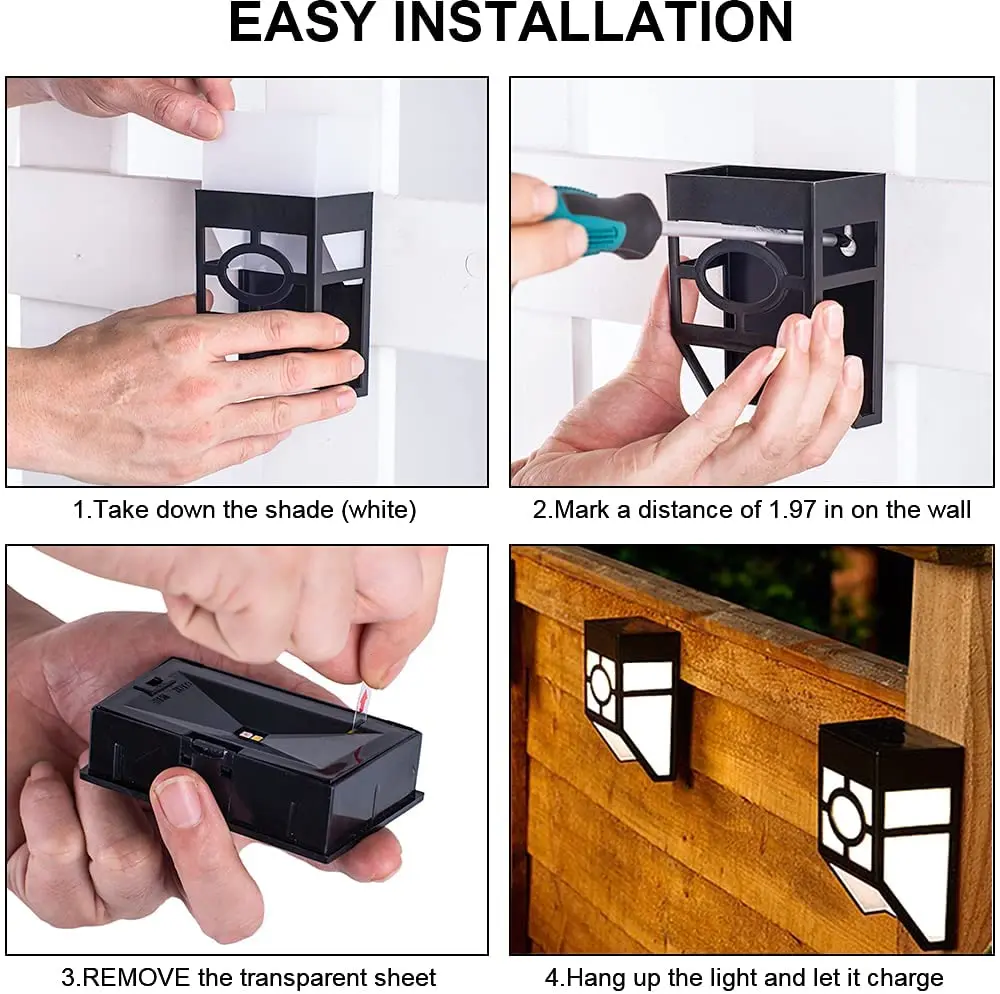 EASY INSTALLATION

1.Take down the shade (white)

2.Mark a distance of 1.97 in on the wall

3.REMOVE the transparent sheet

4.Hang up the light and let it charge