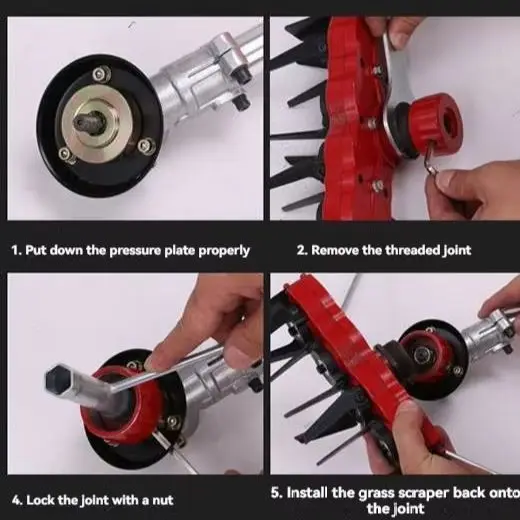 1. Put down the pressure plate properly

2. Remove the threaded joint

4. Lock the joint with a nut

5. Install the grass scraper back onto the joint