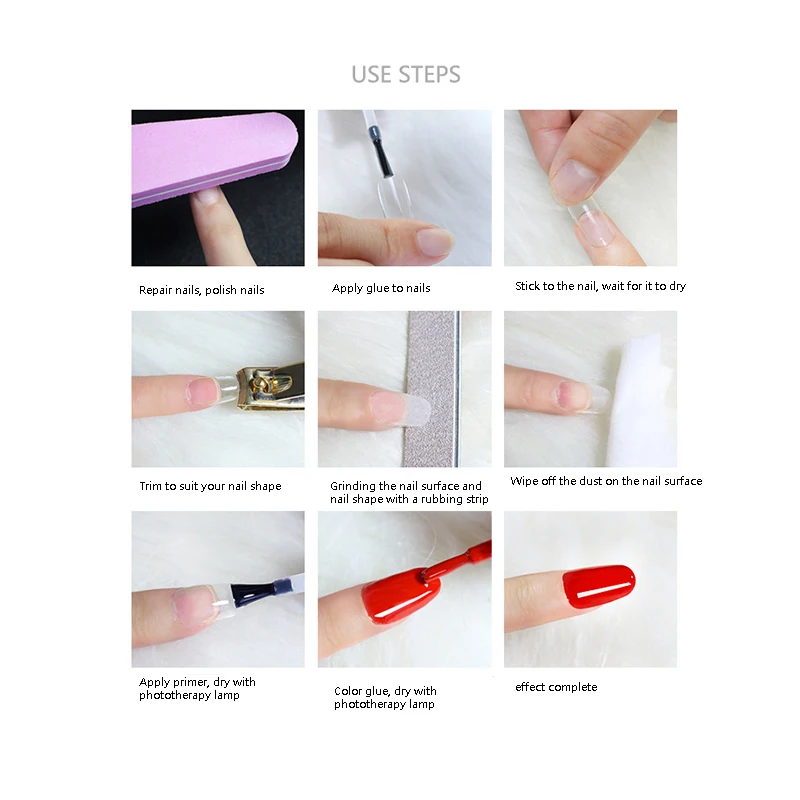 USE STEPS

Repair nails, polish nails

Apply glue to nails

Stick to the nail, wait for it to dry

Trim to suit your nail shape

Grinding the nail surface and nail shape with a rubbing strip

Wipe off the dust on the nail surface

Apply primer, dry with phototherapy lamp

Color glue, dry with phototherapy lamp

effect complete