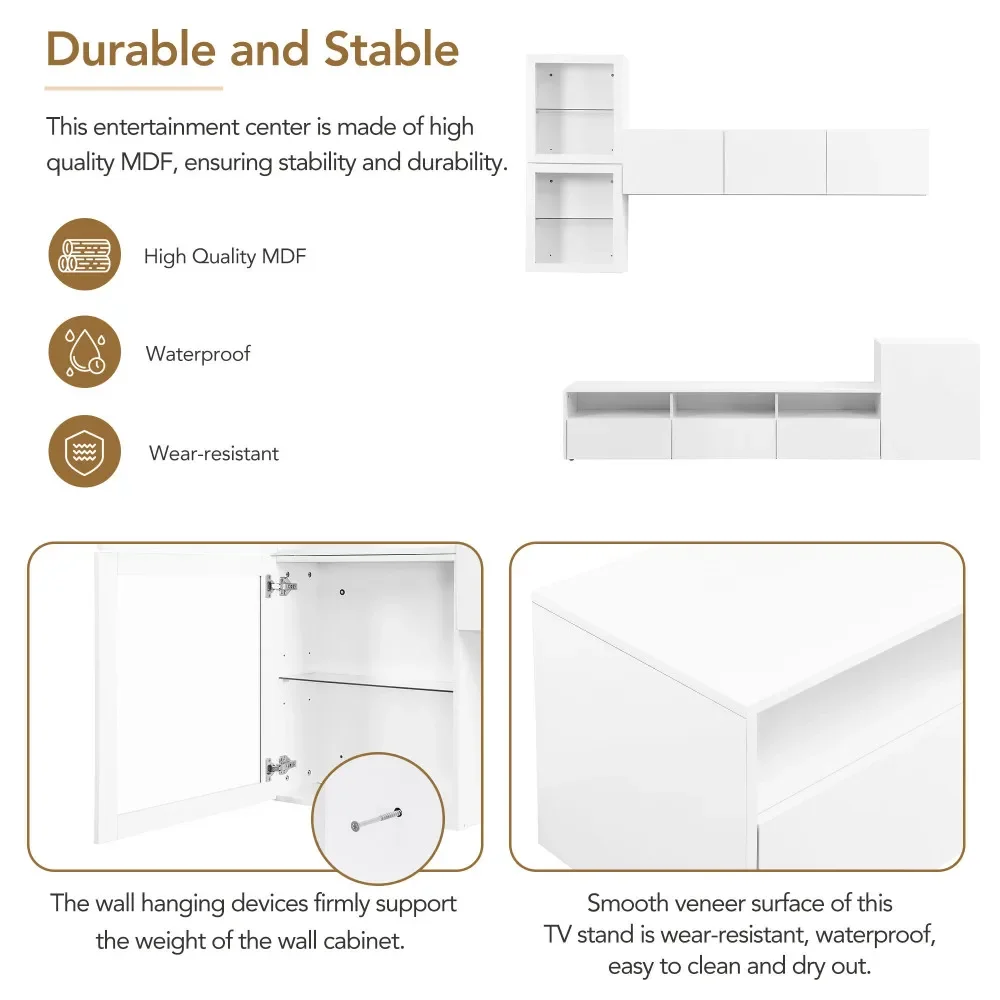 Durable and Stable

This entertainment center is made of high quality MDF, ensuring stability and durability.

High Quality MDF

Waterproof

Wear-resistant

The wall hanging devices firmly support the weight of the wall cabinet.

Smooth veneer surface of this TV stand is wear-resistant, waterproof, easy to clean and dry out.