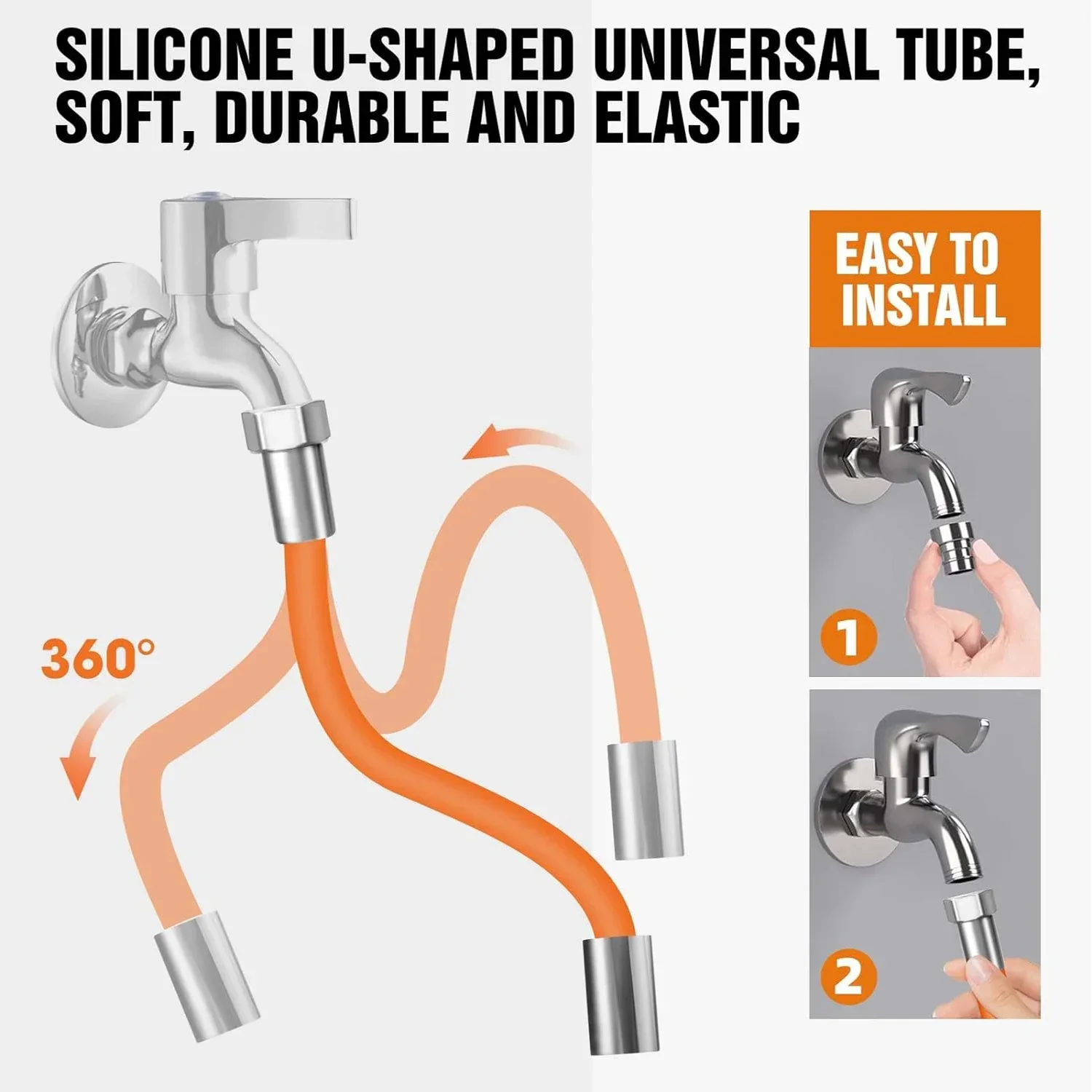 SILICONE U-SHAPED UNIVERSAL TUBE, SOFT, DURABLE AND ELASTIC

360°

EASY TO INSTALL

1

2