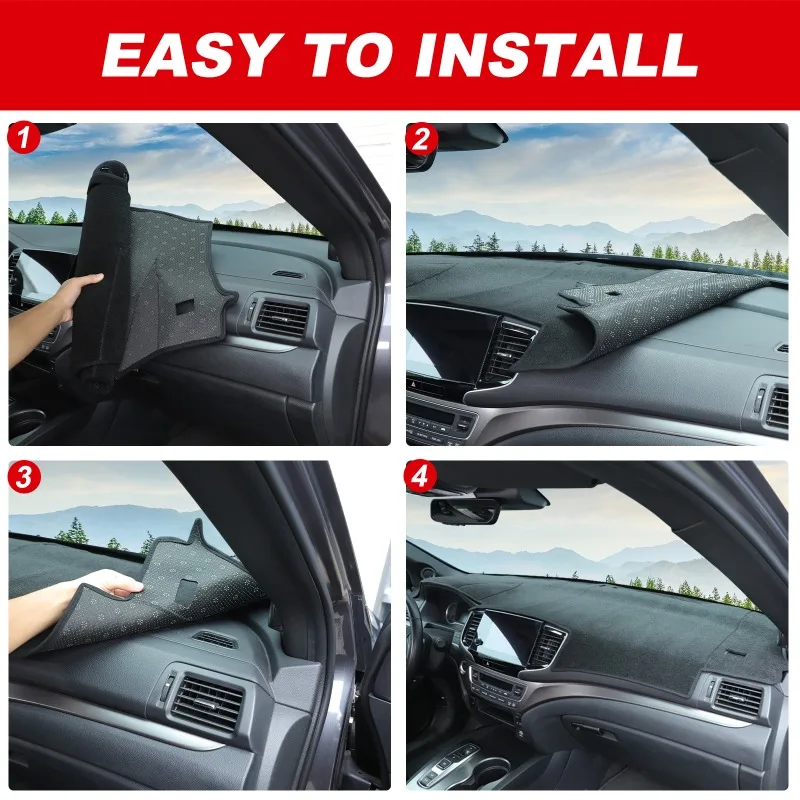 EASY TO INSTALL

1

2

3

4